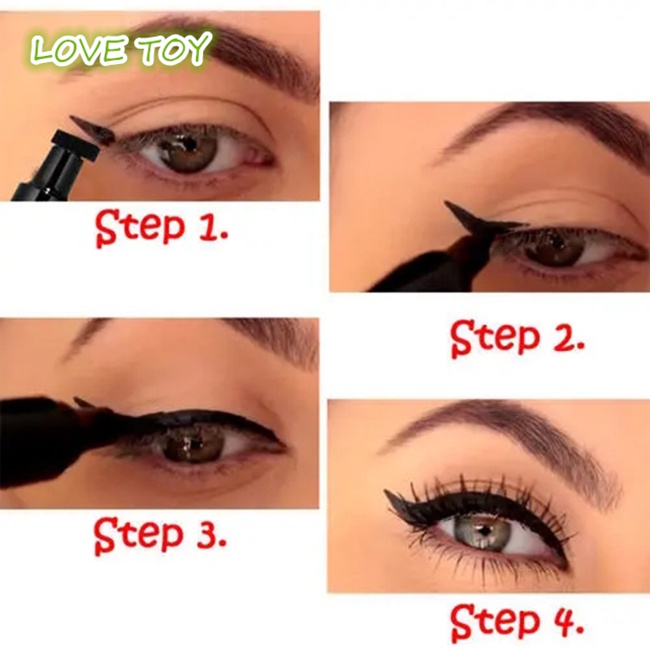 LOVE TOY

Step 1.

Step 2.

Step 3.

Step 4.