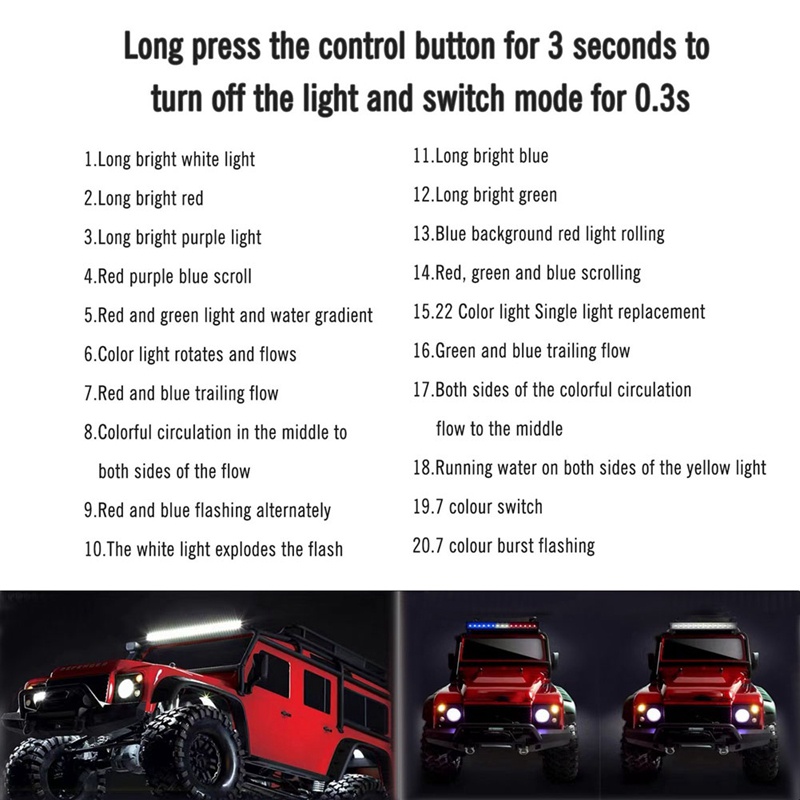 Long press the control button for 3 seconds to turn off the light and switch mode for 0.3s

1.Long bright white light
2.Long bright red
3.Long bright purple light
4.Red purple blue scroll
5.Red and green light and water gradient
6.Color light rotates and flows
7.Red and blue trailing flow
8.Colorful circulation in the middle to both sides of the flow
9.Red and blue flashing alternately
10.The white light explodes the flash

11.Long bright blue
12.Long bright green
13.Blue background red light rolling
14.Red, green and blue scrolling
15.22 Color light Single light replacement
16.Green and blue trailing flow
17.Both sides of the colorful circulation flow to the middle
18.Running water on both sides of the yellow light
19.7 colour switch
20.7 colour burst flashing