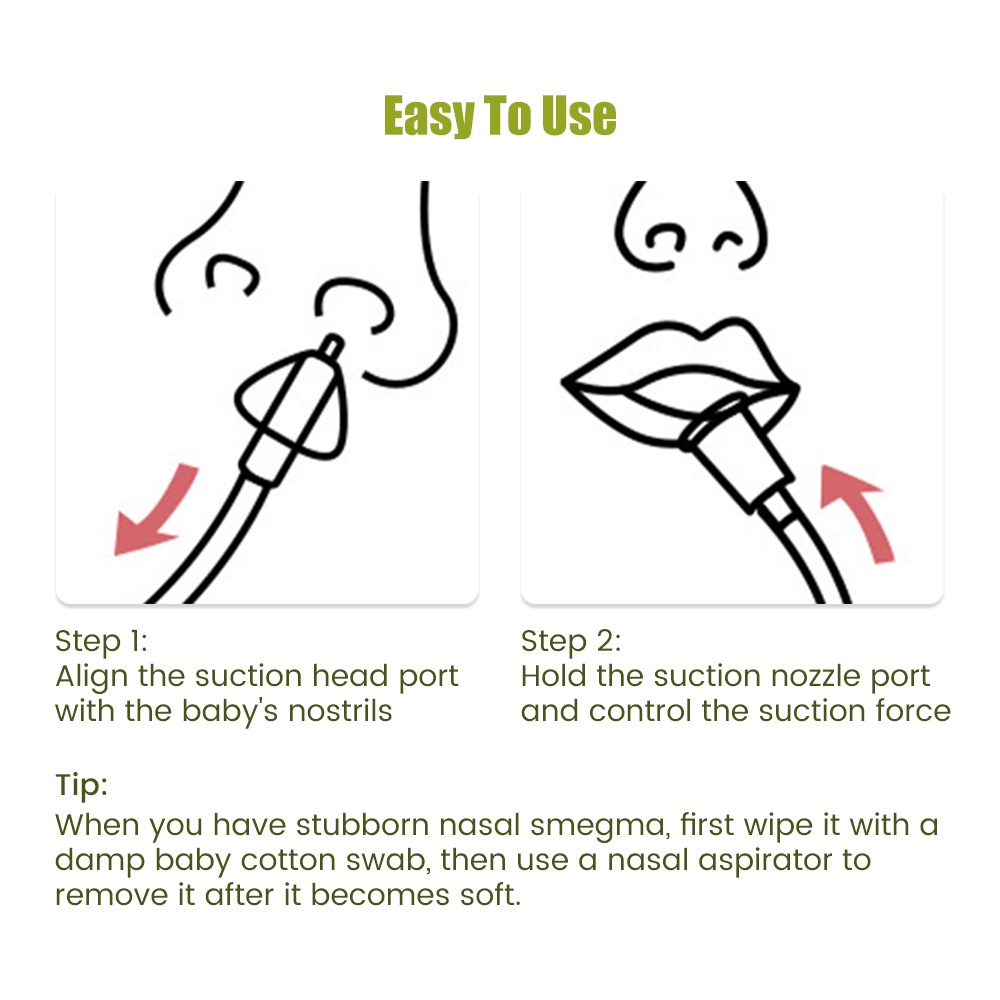 Easy To Use

Step 1:
Align the suction head port with the baby's nostrils

Step 2:
Hold the suction nozzle port and control the suction force

Tip:
When you have stubborn nasal smegma, first wipe it with a damp baby cotton swab, then use a nasal aspirator to remove it after it becomes soft.