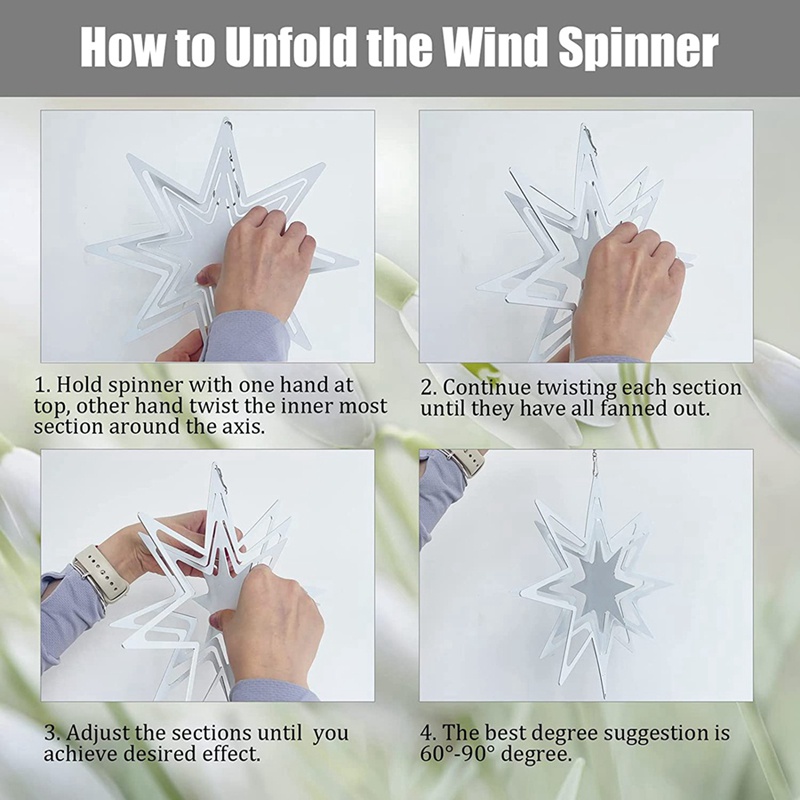 How to Unfold the Wind Spinner

1. Hold spinner with one hand at top, other hand twist the inner most section around the axis.

2. Continue twisting each section until they have all fanned out.

3. Adjust the sections until you achieve desired effect.

4. The best degree suggestion is 60°-90° degree.