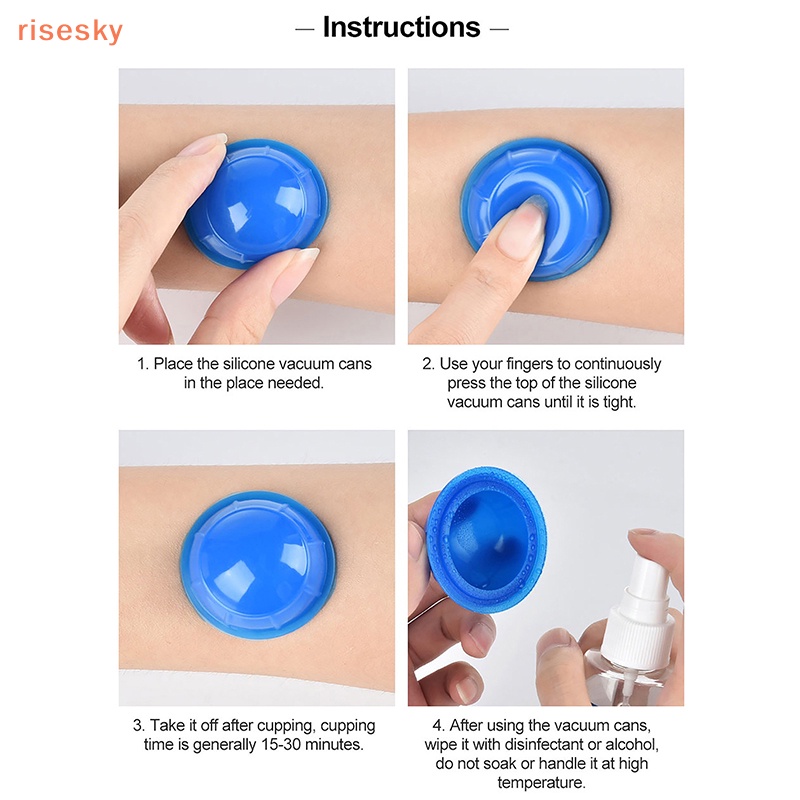 risesky

— Instructions —

1. Place the silicone vacuum cans in the place needed.

2. Use your fingers to continuously press the top of the silicone vacuum cans until it is tight.

3. Take it off after cupping, cupping time is generally 15-30 minutes.

4. After using the vacuum cans, wipe it with disinfectant or alcohol, do not soak or handle it at high temperature.