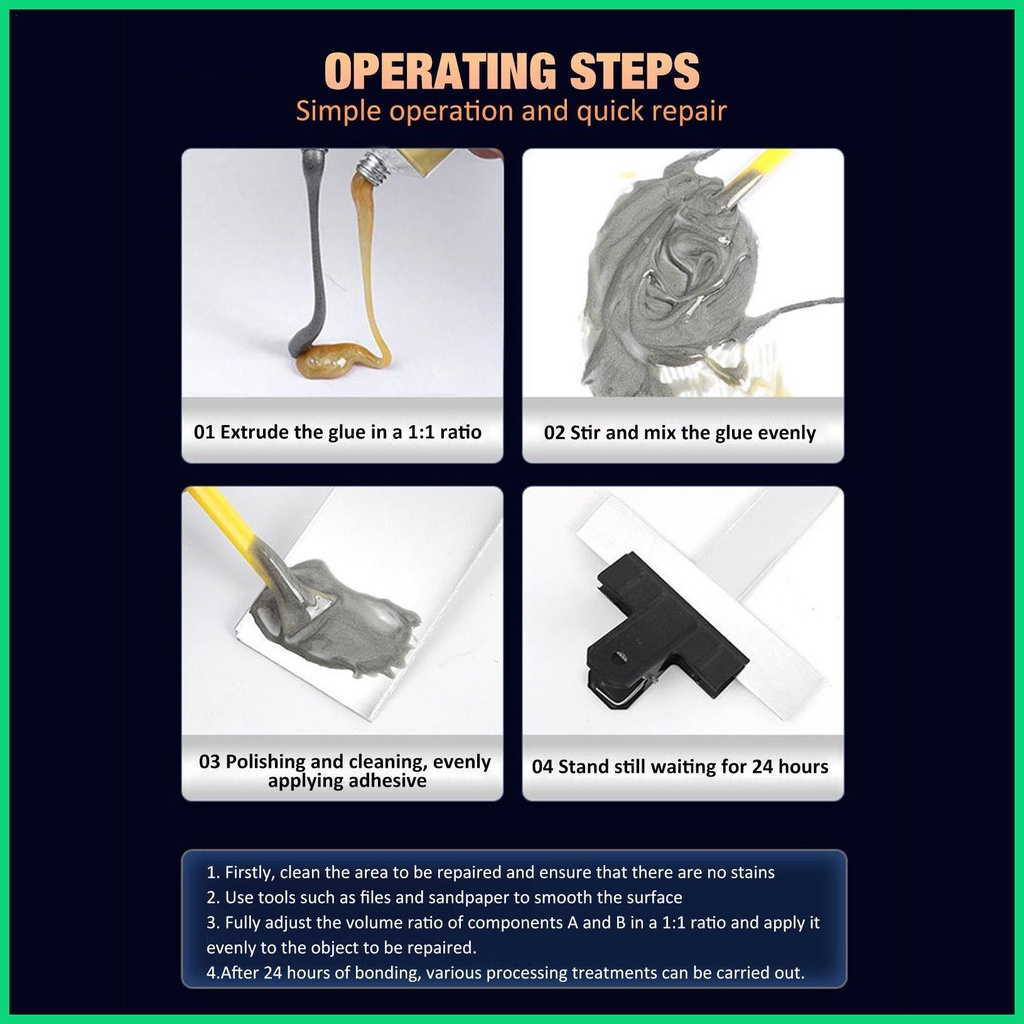 OPERATING STEPS
Simple operation and quick repair

01 Extrude the glue in a 1:1 ratio

02 Stir and mix the glue evenly

03 Polishing and cleaning, evenly applying adhesive

04 Stand still waiting for 24 hours

1. Firstly, clean the area to be repaired and ensure that there are no stains
2. Use tools such as files and sandpaper to smooth the surface
3. Fully adjust the volume ratio of components A and B in a 1:1 ratio and apply it evenly to the object to be repaired.
4.After 24 hours of bonding, various processing treatments can be carried out.