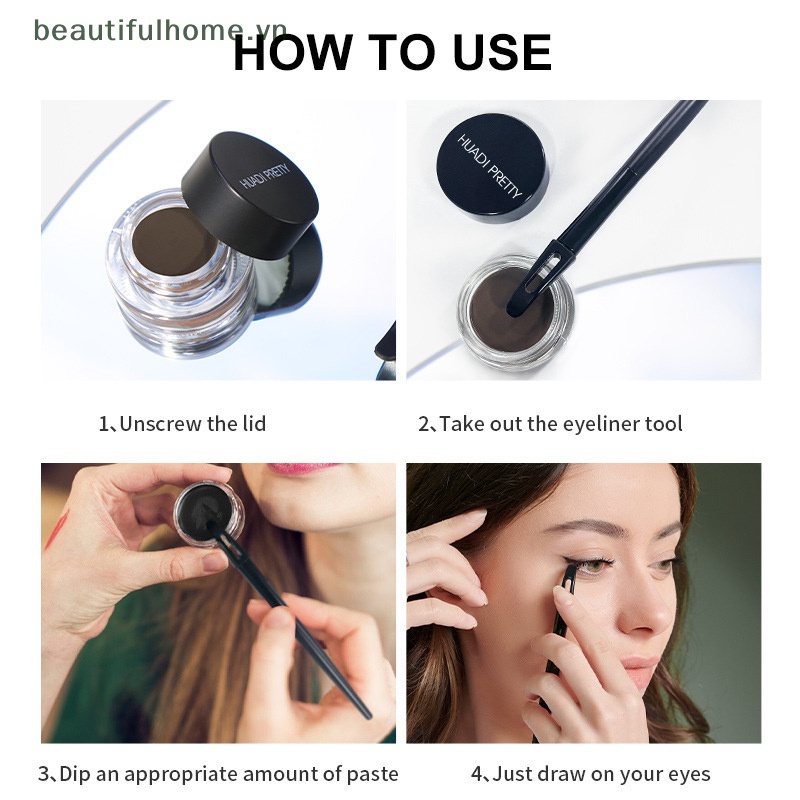 beautifulhome.vn

HOW TO USE

HUADI PRETTY

HUADI PRETTY

1、Unscrew the lid

2、Take out the eyeliner tool

3、Dip an appropriate amount of paste

4、Just draw on your eyes