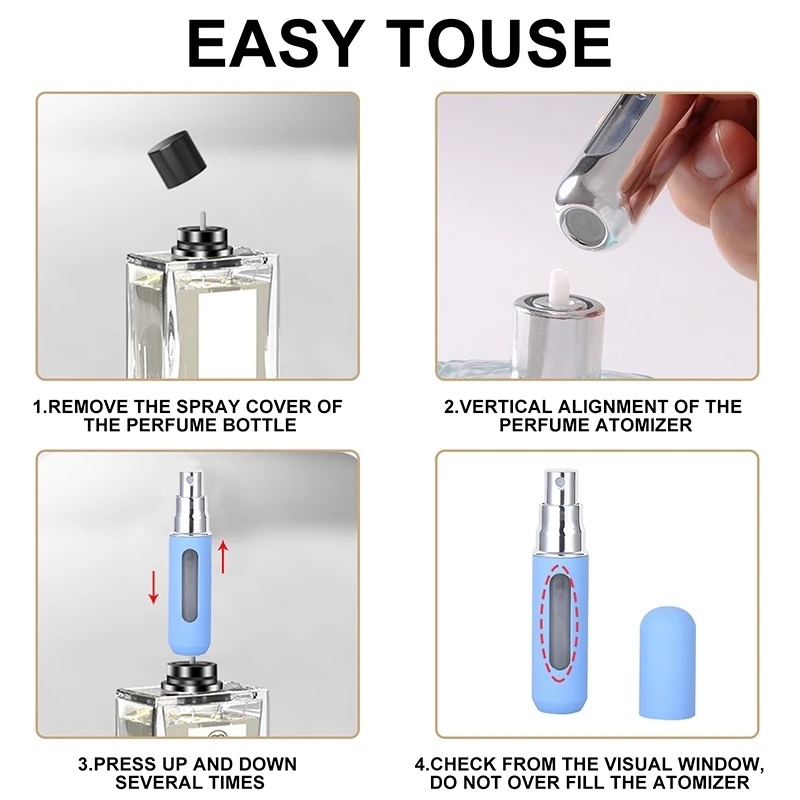 EASY TOUSE

1.REMOVE THE SPRAY COVER OF THE PERFUME BOTTLE

2.VERTICAL ALIGNMENT OF THE PERFUME ATOMIZER

3.PRESS UP AND DOWN SEVERAL TIMES

4.CHECK FROM THE VISUAL WINDOW, DO NOT OVER FILL THE ATOMIZER