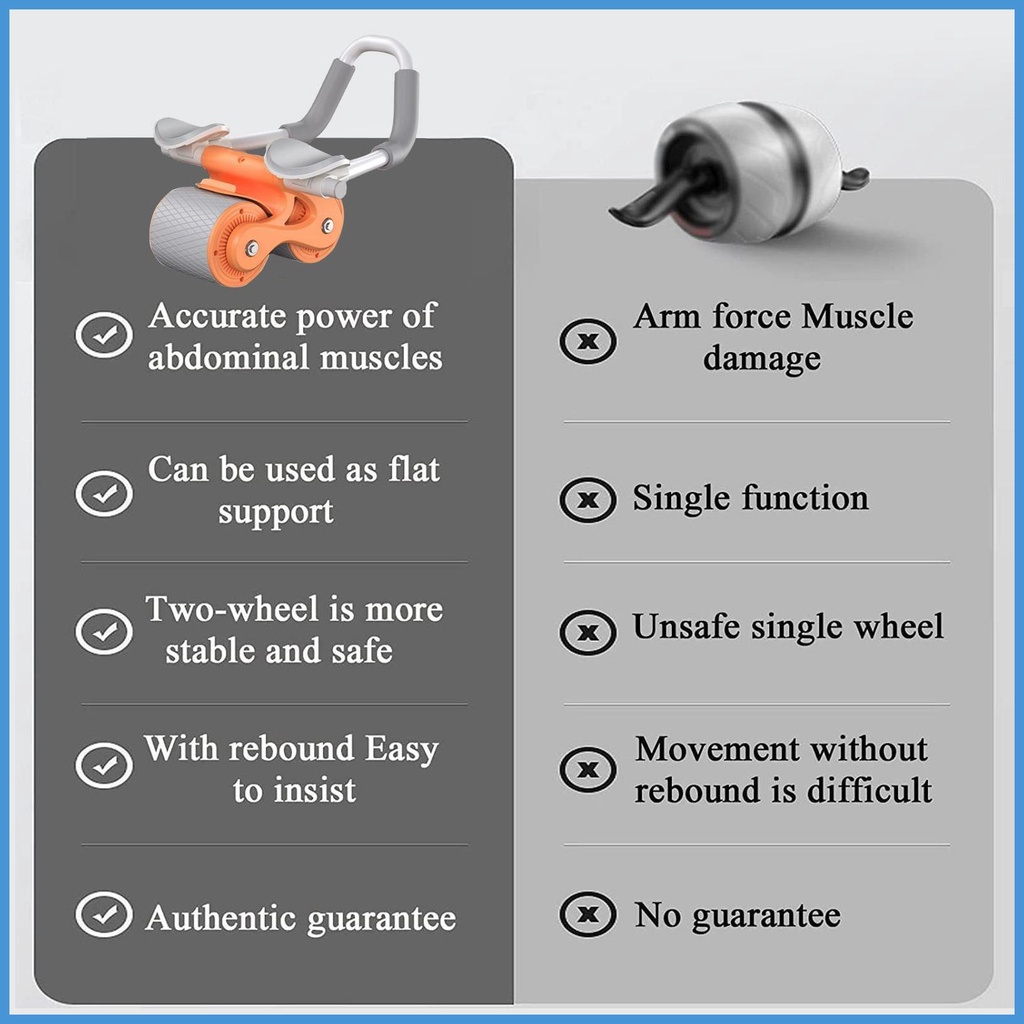 Accurate power of abdominal muscles

Can be used as flat support

Two-wheel is more stable and safe

With rebound Easy to insist

Authentic guarantee

Arm force Muscle damage

Single function

Unsafe single wheel

Movement without rebound is difficult

No guarantee