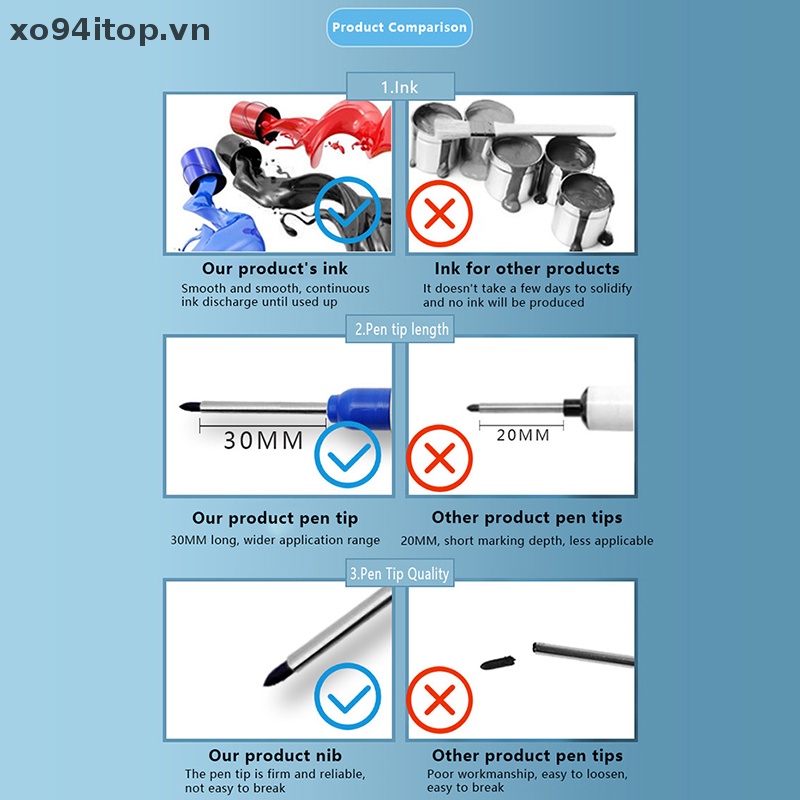 xo94itop.vn

Product Comparison

1.Ink

Our product's ink
Smooth and smooth, continuous ink discharge until used up

Ink for other products
It doesn't take a few days to solidify and no ink will be produced

2.Pen tip length

30MM

20MM

Our product pen tip
30MM long, wider application range

Other product pen tips
20MM, short marking depth, less applicable

3.Pen Tip Quality

Our product nib
The pen tip is firm and reliable, not easy to break

Other product pen tips
Poor workmanship, easy to loosen, easy to break