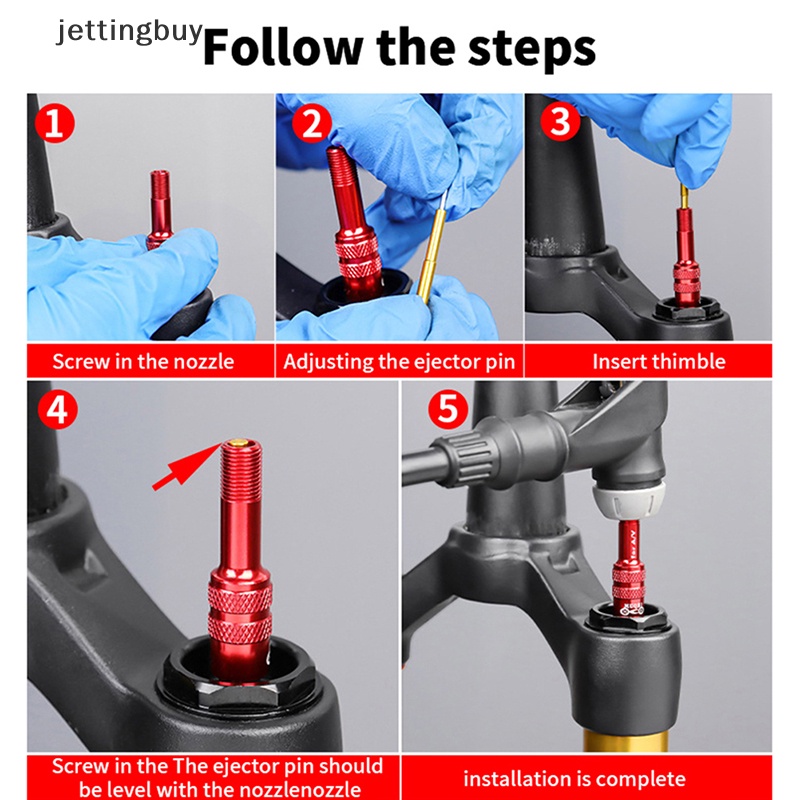 jettingbuy

Follow the steps

1
Screw in the nozzle

2
Adjusting the ejector pin

3
Insert thimble

4
Screw in the The ejector pin should be level with the nozzlenozzle

5
installation is complete