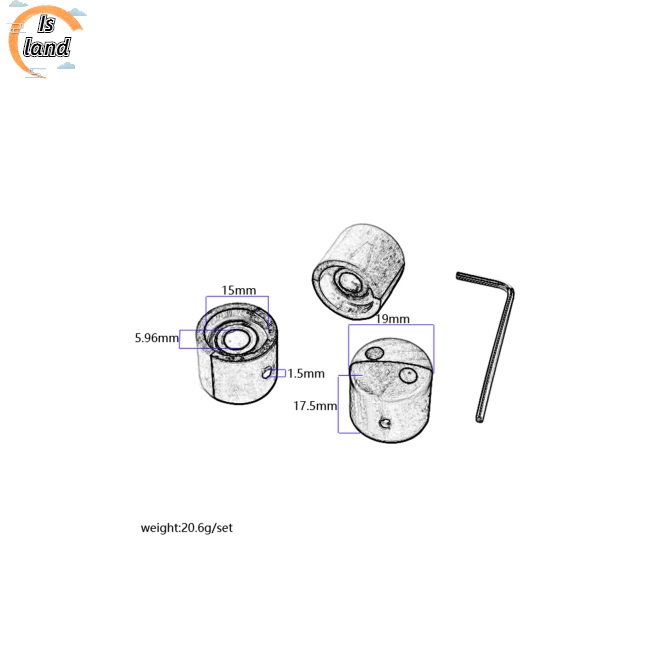 Is land

15mm

5.96mm

1.5mm

19mm

17.5mm

weight:20.6g/set