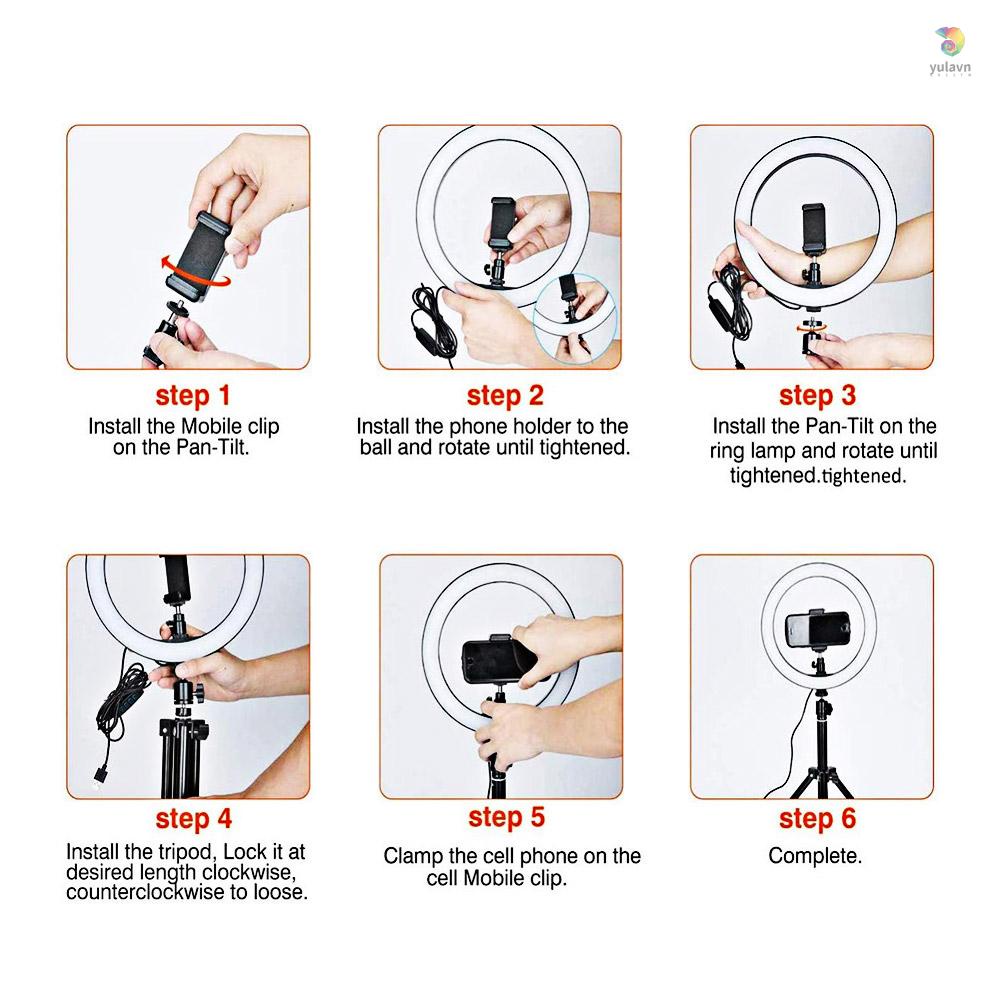 yulavn

step 1
Install the Mobile clip on the Pan-Tilt.

step 2
Install the phone holder to the ball and rotate until tightened.

step 3
Install the Pan-Tilt on the ring lamp and rotate until tightened.tightened.

step 4
Install the tripod, Lock it at desired length clockwise, counterclockwise to loose.

step 5
Clamp the cell phone on the cell Mobile clip.

step 6
Complete.