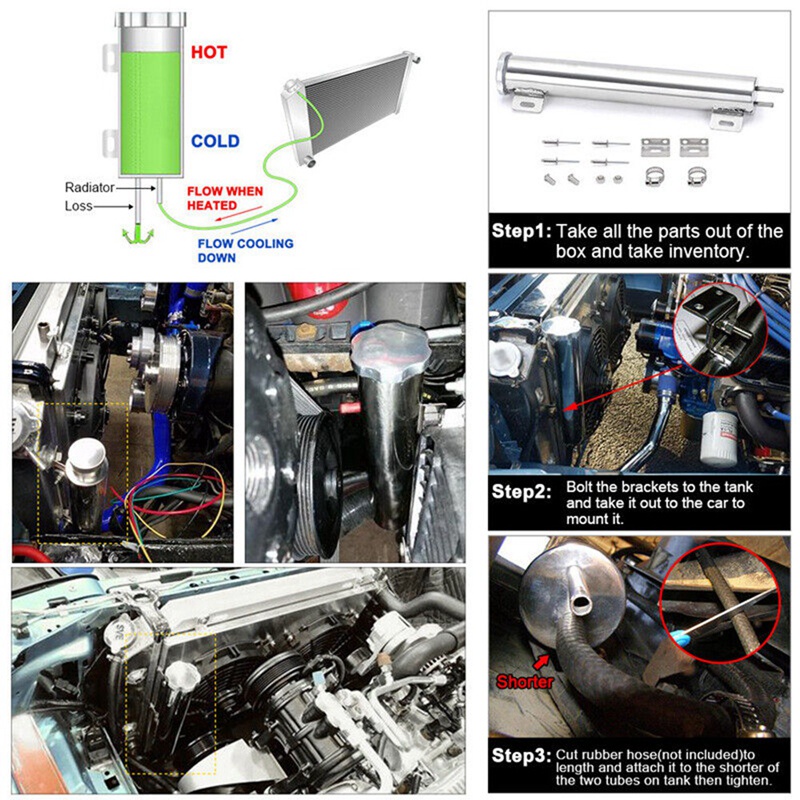 HOT

COLD

Radiator
Loss

FLOW WHEN HEATED

FLOW COOLING DOWN

Step1: Take all the parts out of the box and take inventory.

Step2: Bolt the brackets to the tank and take it out to the car to mount it.

Shorter

Step3: Cut rubber hose(not included)to length and attach it to the shorter of the two tubes on tank then tighten.