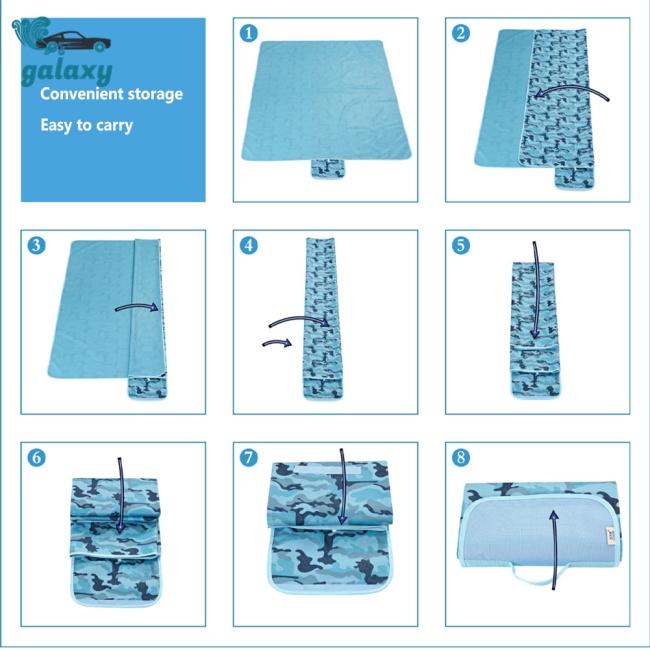 galaxy

Convenient storage

Easy to carry

1

2

3

4

5

6

7

8