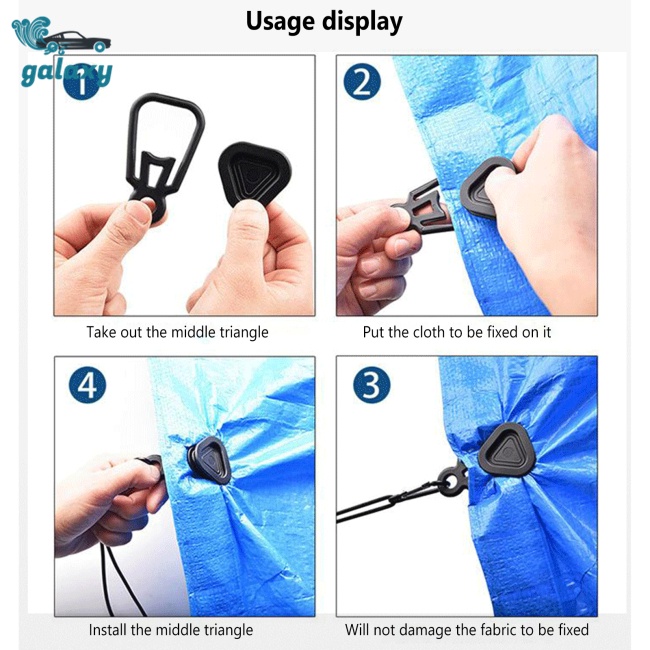 galaxy

Usage display

1

Take out the middle triangle

2

Put the cloth to be fixed on it

4

Install the middle triangle

3

Will not damage the fabric to be fixed