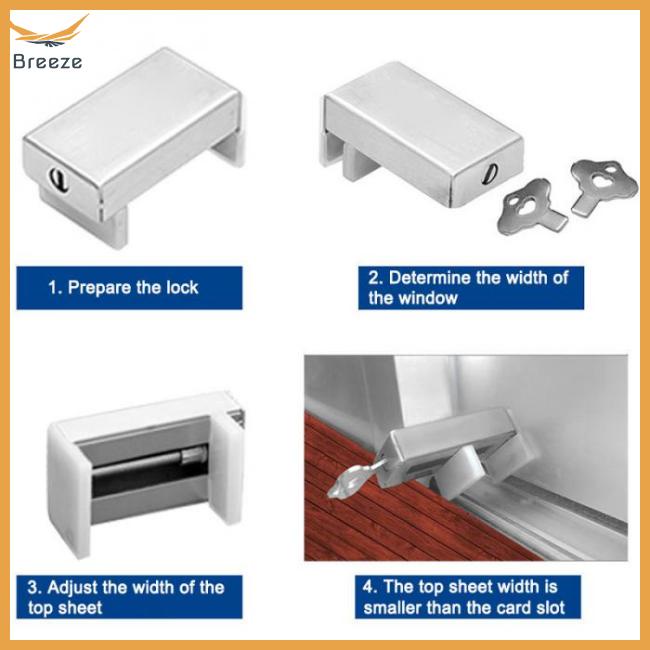 Breeze

1. Prepare the lock

2. Determine the width of the window

3. Adjust the width of the top sheet

4. The top sheet width is smaller than the card slot