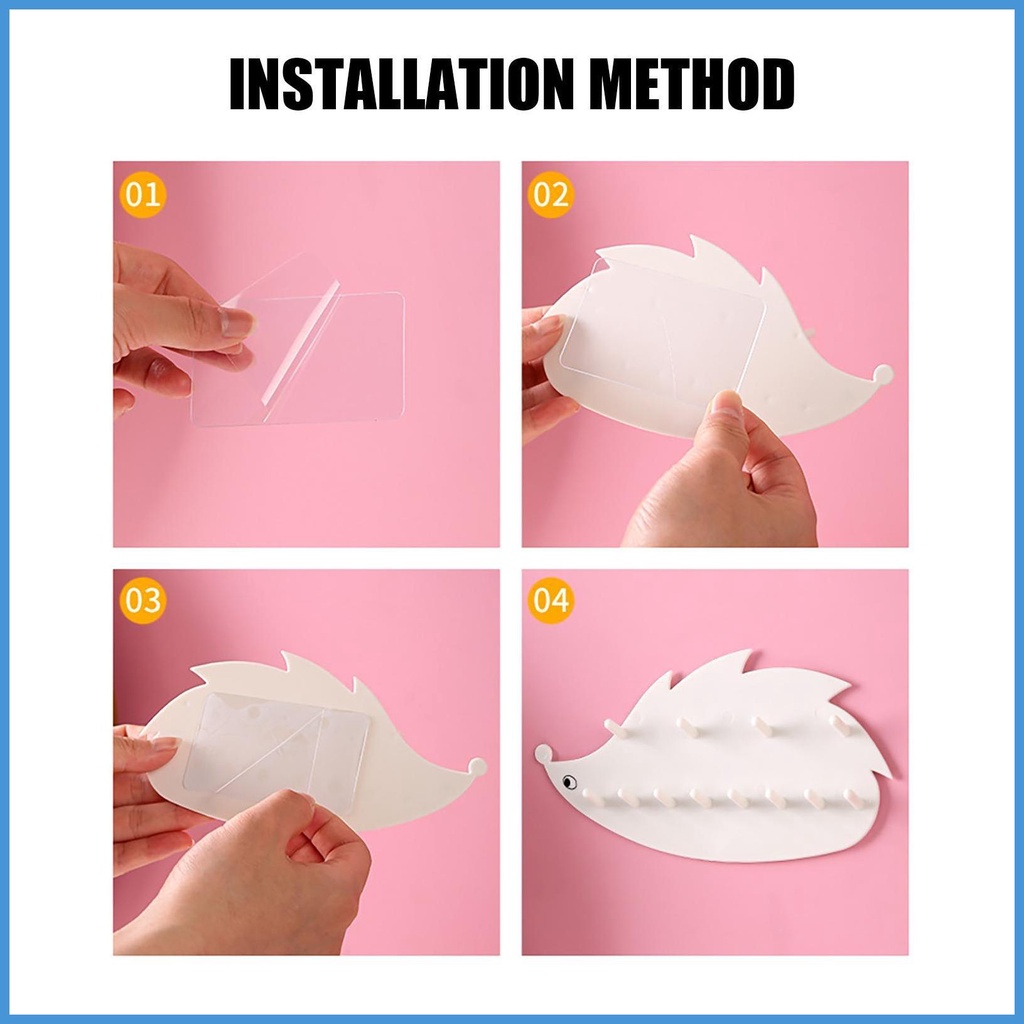 INSTALLATION METHOD

01

02

03

04