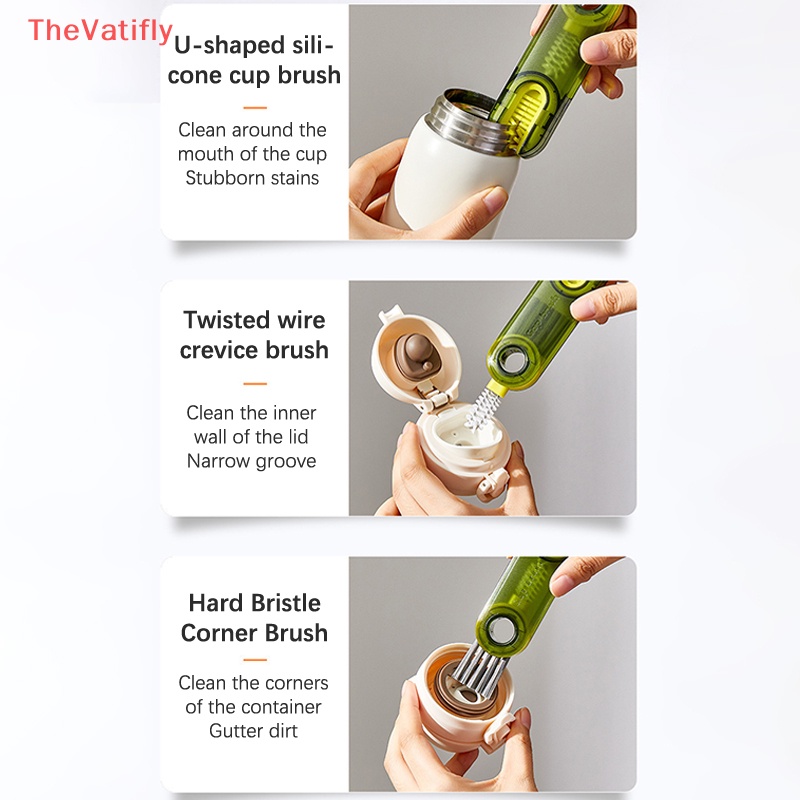 TheVatifly

U-shaped silicone cup brush

Clean around the mouth of the cup Stubborn stains

Twisted wire crevice brush

Clean the inner wall of the lid Narrow groove

Hard Bristle Corner Brush

Clean the corners of the container Gutter dirt