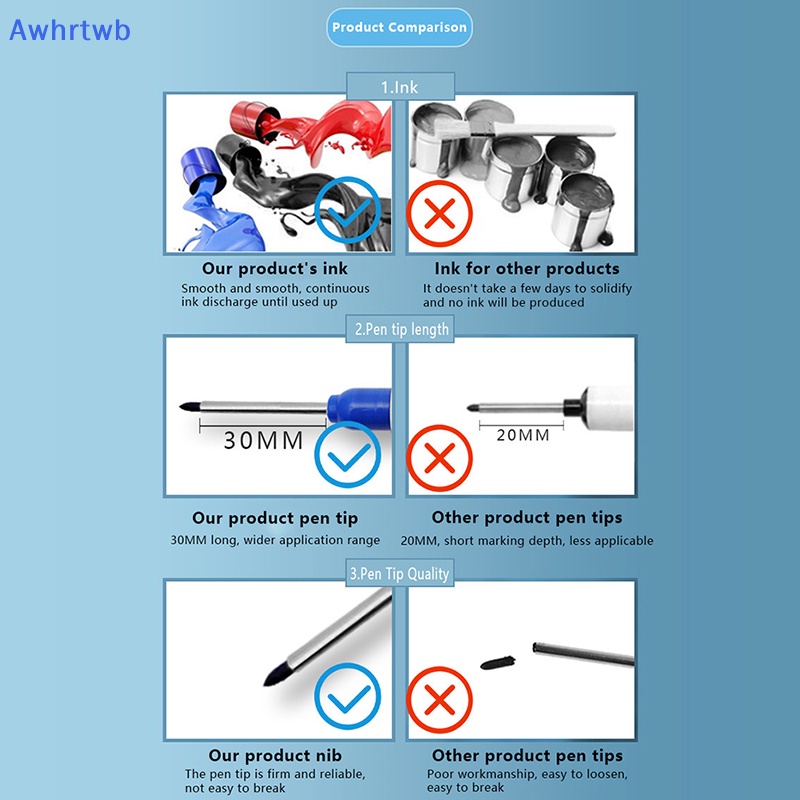 Awhrtwb

Product Comparison

1.Ink

Our product's ink
Smooth and smooth, continuous ink discharge until used up

Ink for other products
It doesn't take a few days to solidify and no ink will be produced

2.Pen tip length

30MM

20MM

Our product pen tip
30MM long, wider application range

Other product pen tips
20MM, short marking depth, less applicable

3.Pen Tip Quality

Our product nib
The pen tip is firm and reliable, not easy to break

Other product pen tips
Poor workmanship, easy to loosen, easy to break