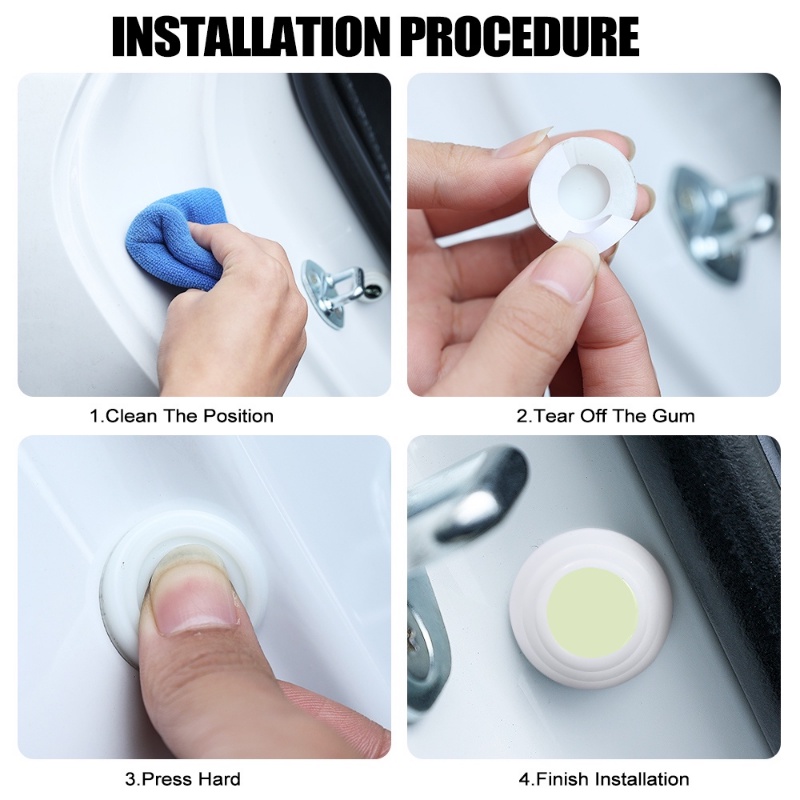 INSTALLATION PROCEDURE

1.Clean The Position

2.Tear Off The Gum

3.Press Hard

4.Finish Installation