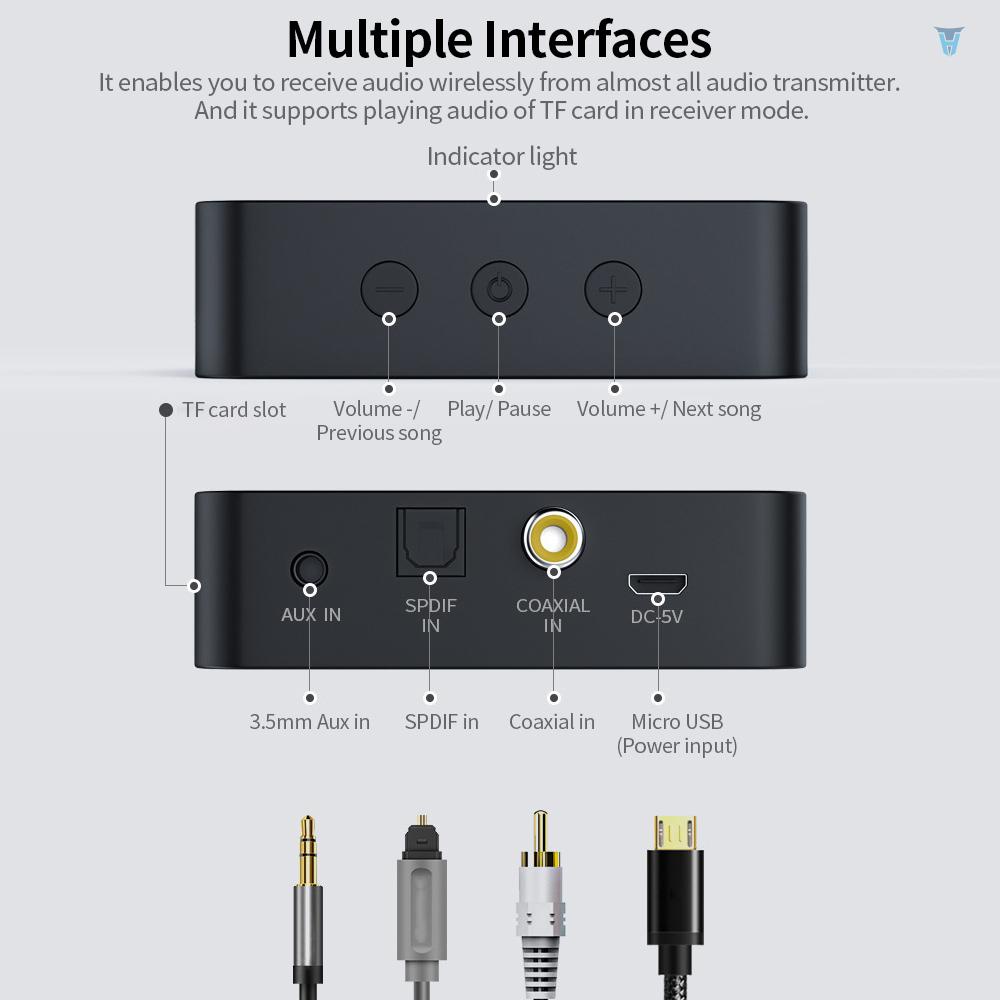 Multiple Interfaces

It enables you to receive audio wirelessly from almost all audio transmitter. And it supports playing audio of TF card in receiver mode.

Indicator light

TF card slot

Volume -/ Previous song

Play/ Pause

Volume +/ Next song

AUX IN

SPDIF IN

COAXIAL IN

DC-5V

3.5mm Aux in

SPDIF in

Coaxial in

Micro USB (Power input)