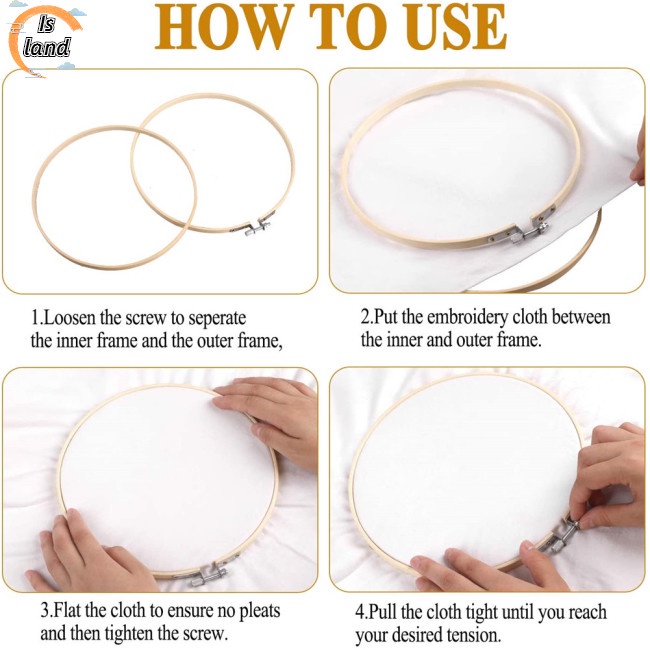 Is land

HOW TO USE

1.Loosen the screw to seperate the inner frame and the outer frame,

2.Put the embroidery cloth between the inner and outer frame.

3.Flat the cloth to ensure no pleats and then tighten the screw.

4.Pull the cloth tight until you reach your desired tension.