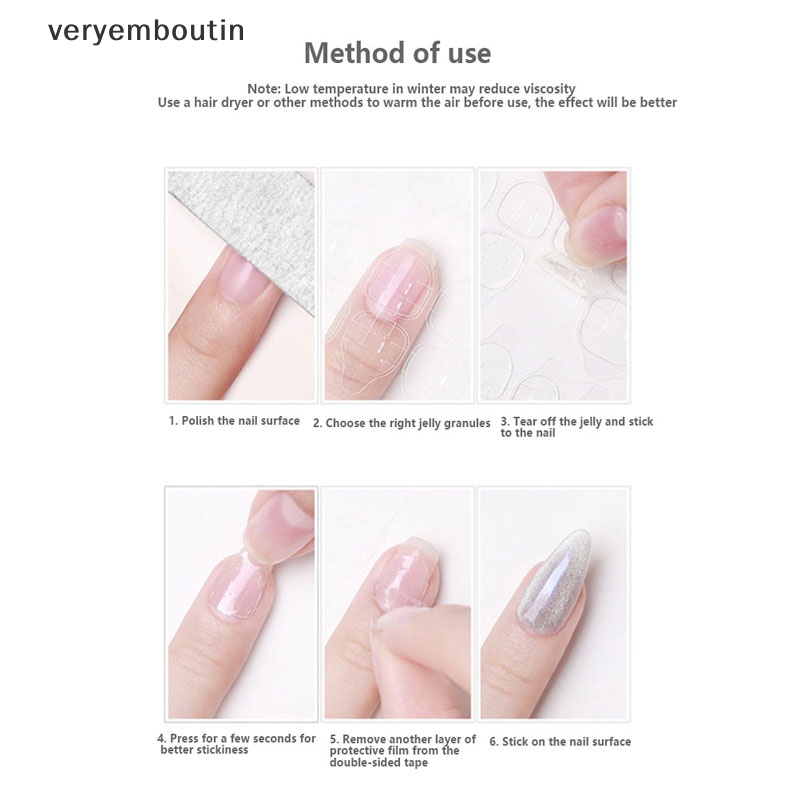 veryemboutin

Method of use

Note: Low temperature in winter may reduce viscosity
Use a hair dryer or other methods to warm the air before use, the effect will be better

1. Polish the nail surface

2. Choose the right jelly granules

3. Tear off the jelly and stick to the nail

4. Press for a few seconds for better stickiness

5. Remove another layer of protective film from the double-sided tape

6. Stick on the nail surface