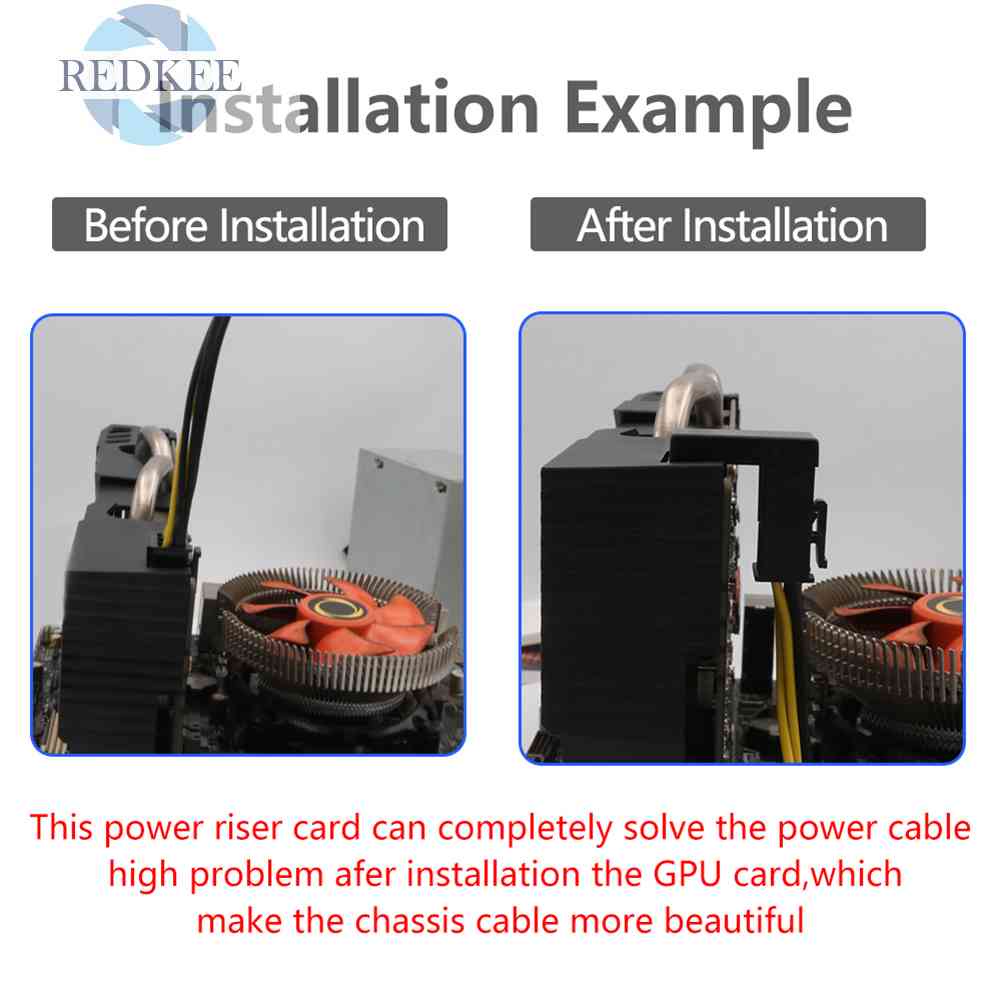 REDKEE

Installation Example

Before Installation

After Installation

This power riser card can completely solve the power cable high problem afer installation the GPU card,which make the chassis cable more beautiful