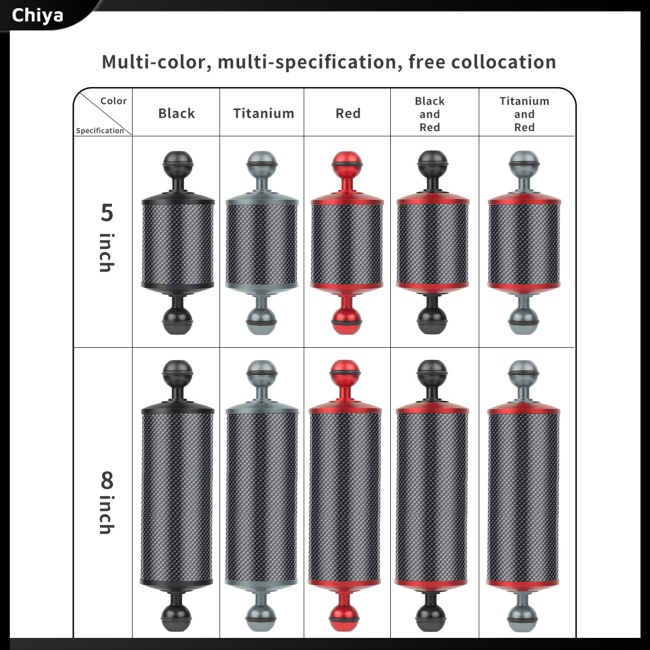 Chiya

Multi-color, multi-specification, free collocation

| Color / Specification | Black | Titanium | Red | Black and Red | Titanium and Red |
|---|---|---|---|---|---|
| 5 inch | | | | | |
| 8 inch | | | | | |