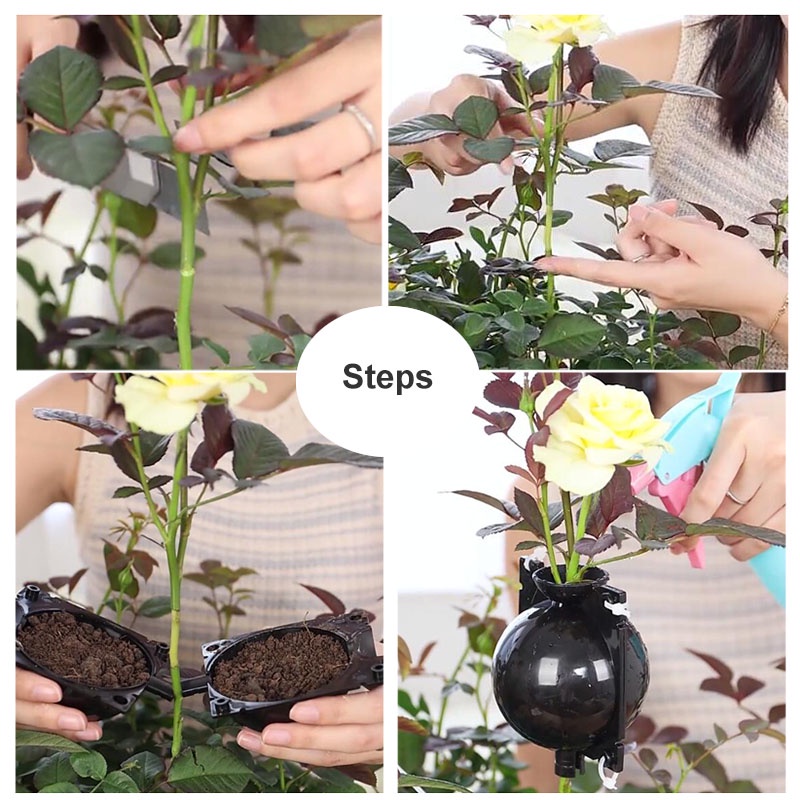 Steps