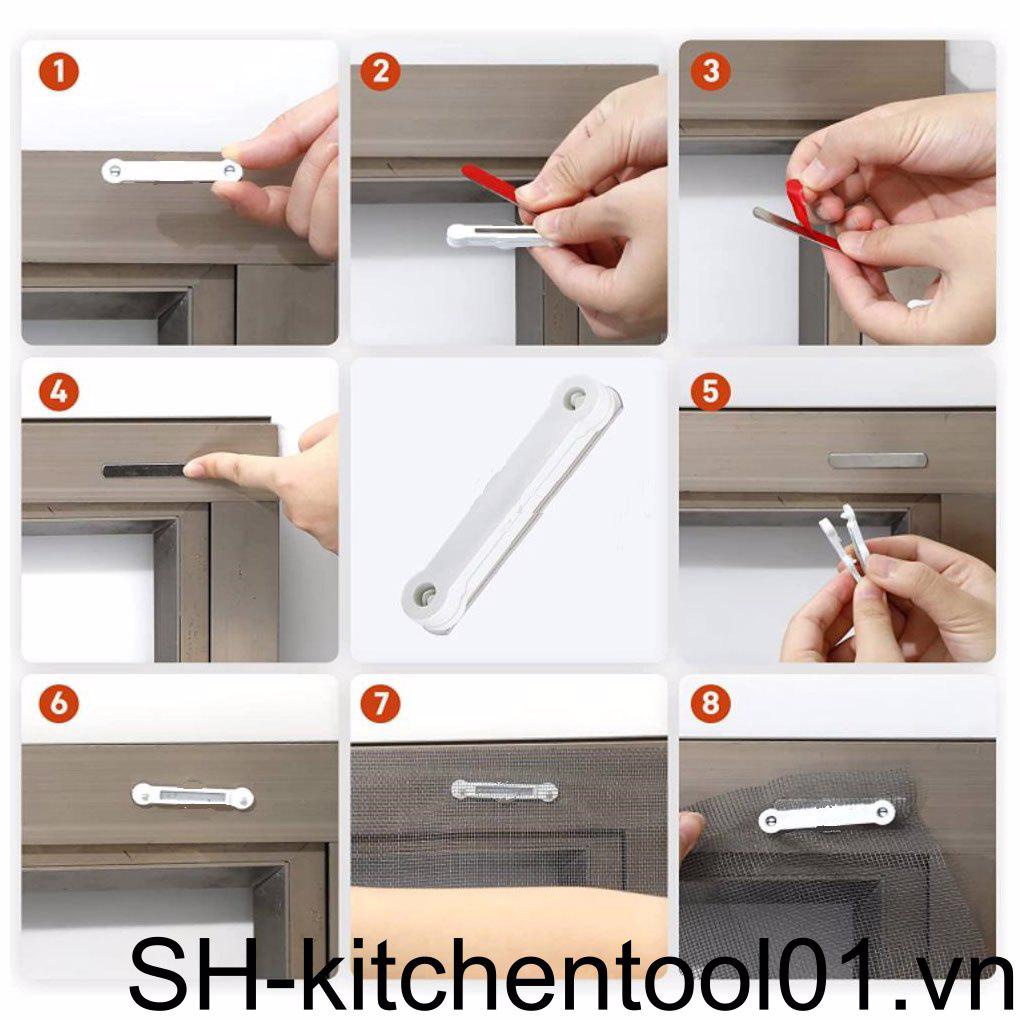 1

2

3

4

5

6

7

8

SH-kitchentool01.vn