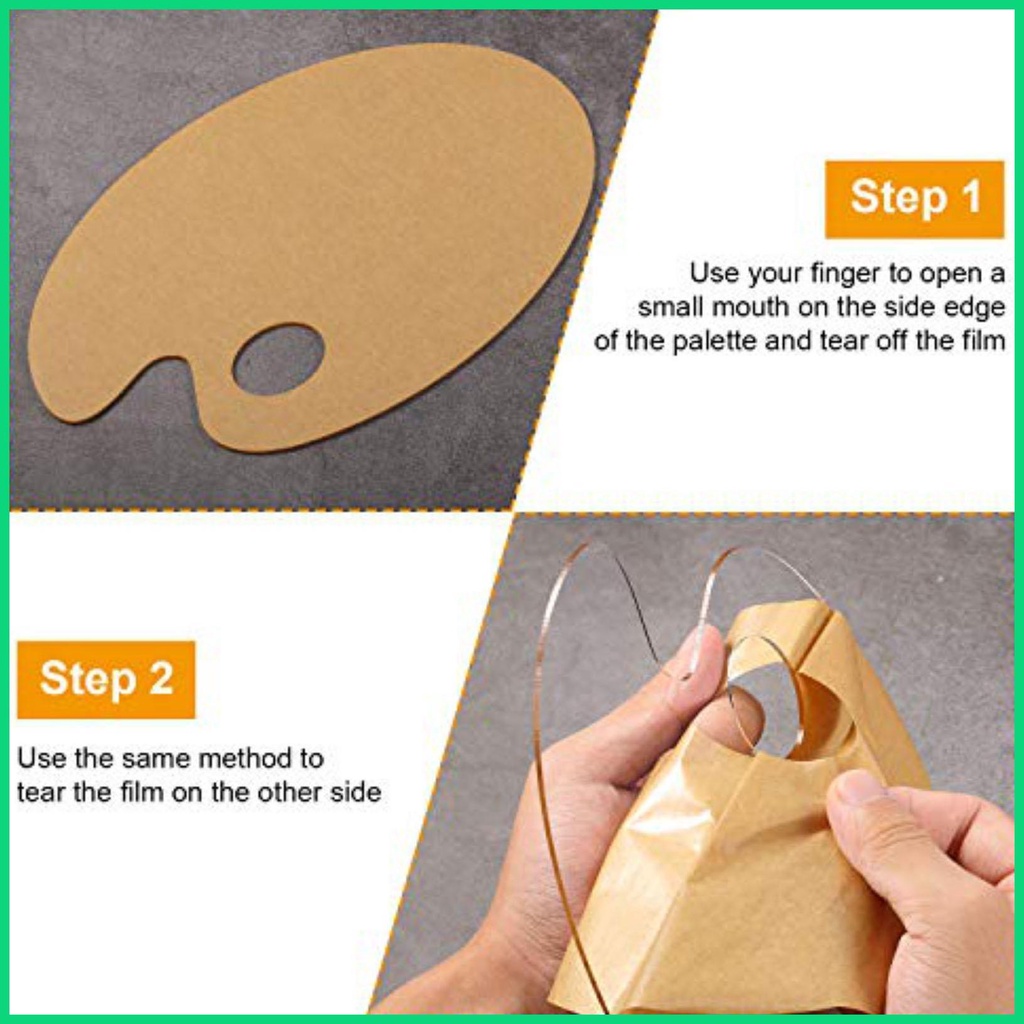 Step 1

Use your finger to open a small mouth on the side edge of the palette and tear off the film

Step 2

Use the same method to tear the film on the other side