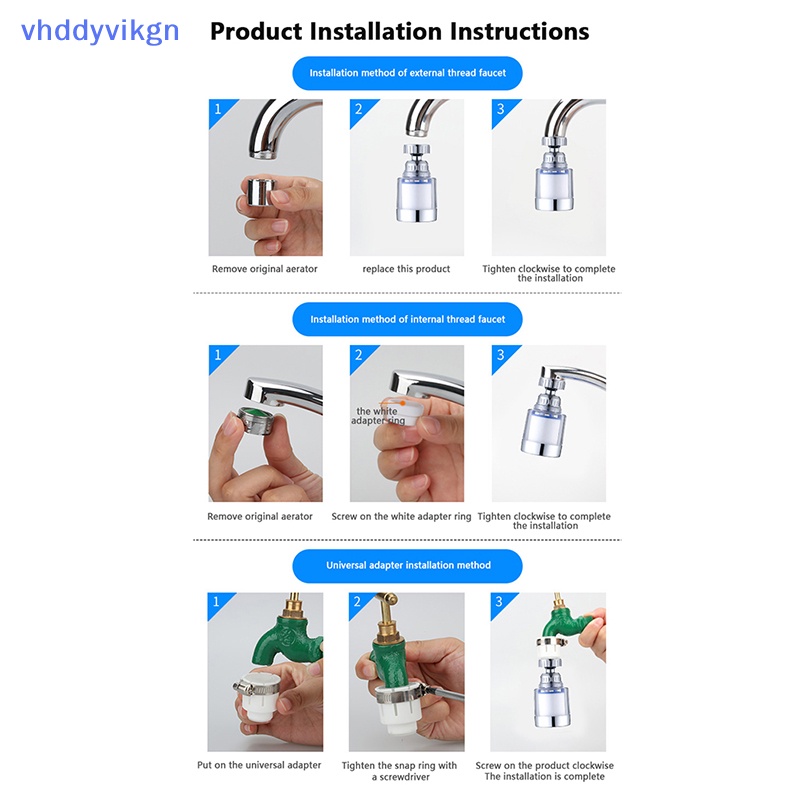 vhddyvikgn

Product Installation Instructions

Installation method of external thread faucet

1

Remove original aerator

2

replace this product

3

Tighten clockwise to complete the installation

Installation method of internal thread faucet

1

Remove original aerator

2

the white adapter ring

Screw on the white adapter ring

3

Tighten clockwise to complete the installation

Universal adapter installation method

1

Put on the universal adapter

2

Tighten the snap ring with a screwdriver

3

Screw on the product clockwise The installation is complete