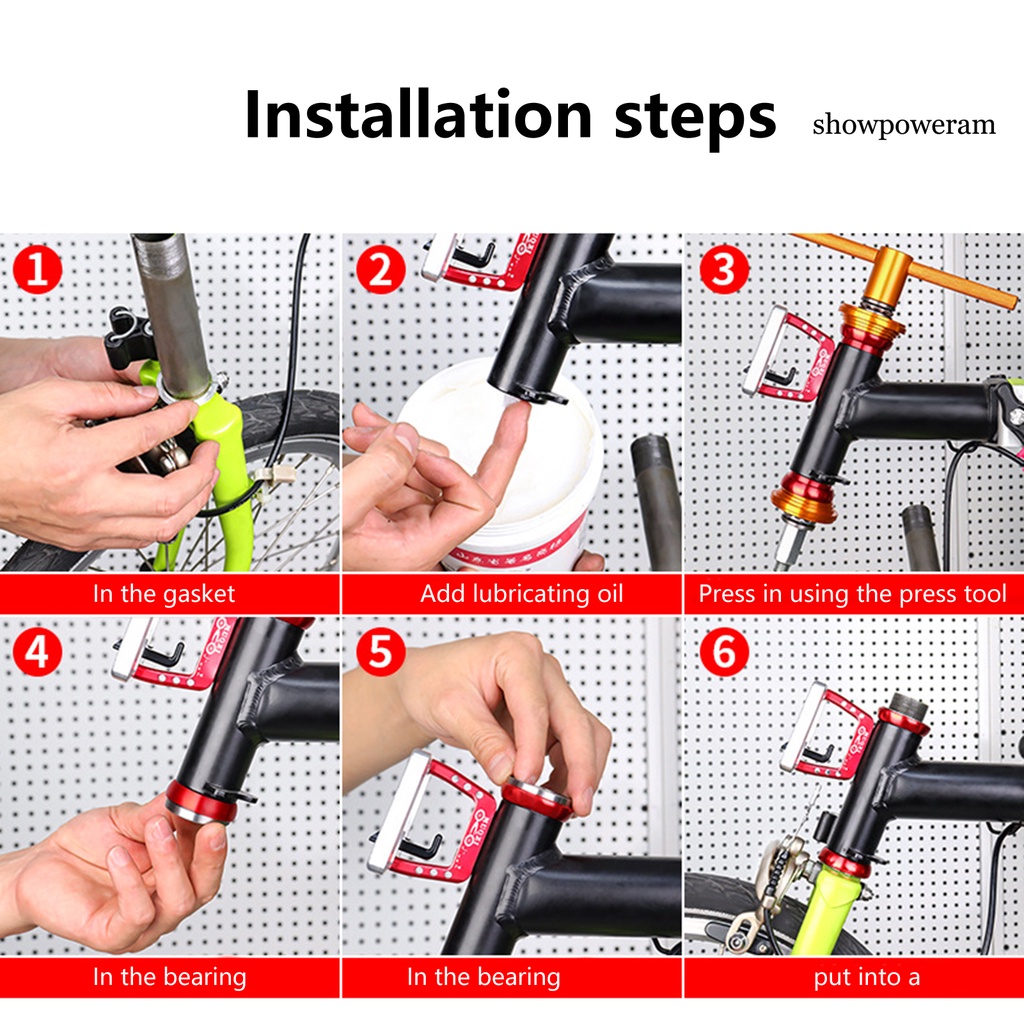 Installation steps showpoweram

1

In the gasket

2

Add lubricating oil

3

Press in using the press tool

4

In the bearing

5

In the bearing

6

put into a