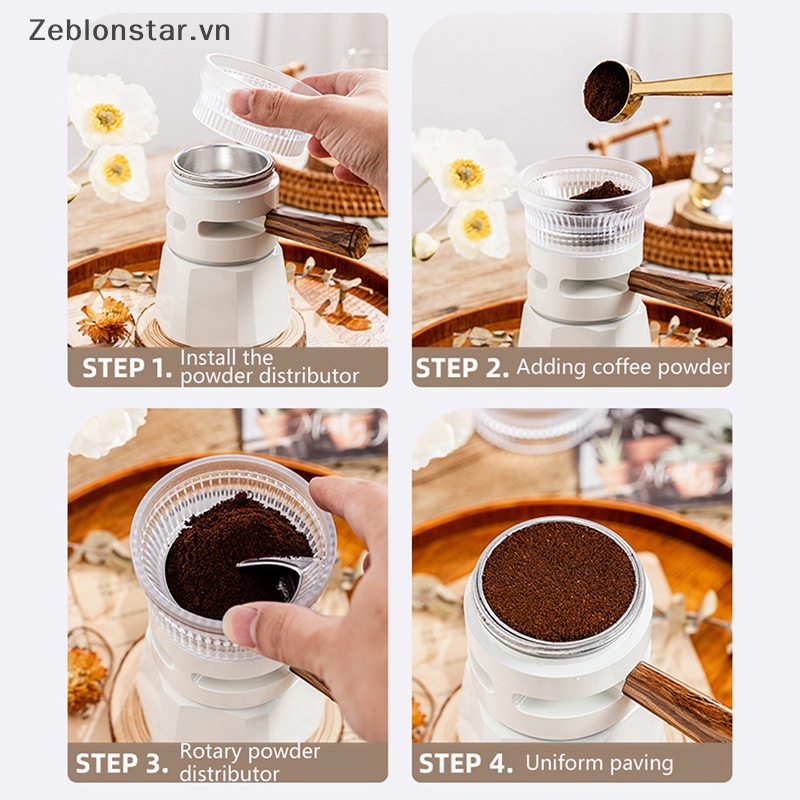 Zeblonstar.vn

STEP 1. Install the powder distributor

STEP 2. Adding coffee powder

STEP 3. Rotary powder distributor

STEP 4. Uniform paving