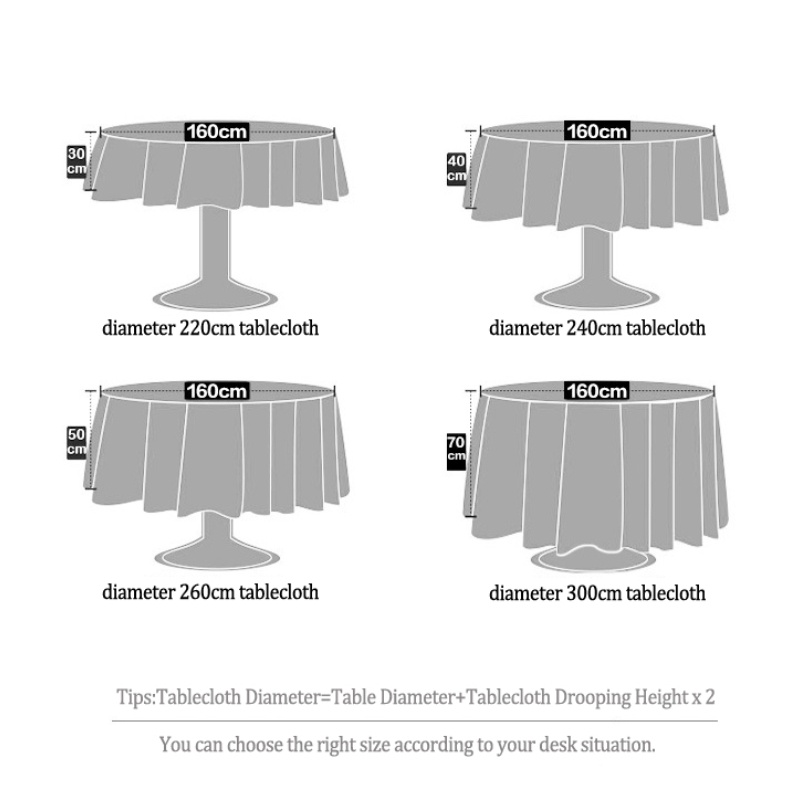 160cm
30 cm
diameter 220cm tablecloth

160cm
40 cm
diameter 240cm tablecloth

160cm
50 cm
diameter 260cm tablecloth

160cm
70 cm
diameter 300cm tablecloth

Tips:Tablecloth Diameter=Table Diameter+Tablecloth Drooping Height x 2

You can choose the right size according to your desk situation.