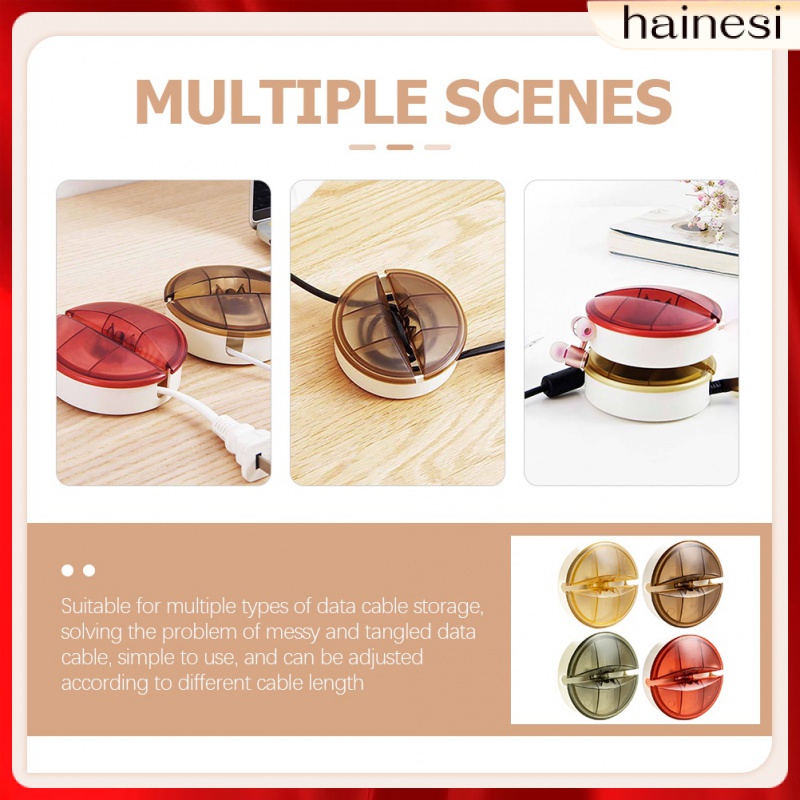 hainesi

MULTIPLE SCENES

Suitable for multiple types of data cable storage, solving the problem of messy and tangled data cable, simple to use, and can be adjusted according to different cable length