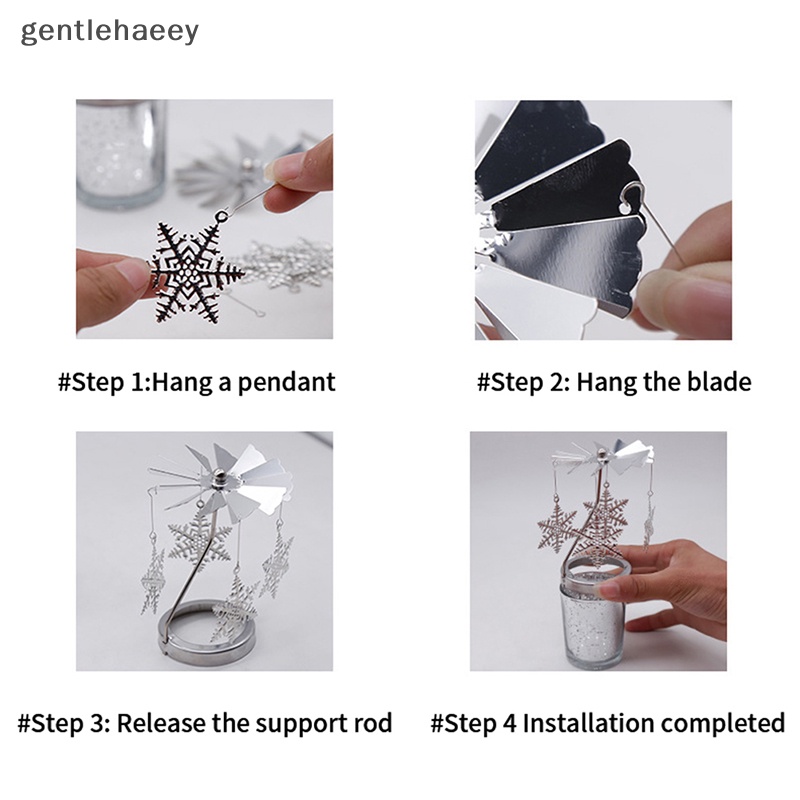 gentlehaeey

#Step 1:Hang a pendant

#Step 2: Hang the blade

#Step 3: Release the support rod

#Step 4 Installation completed