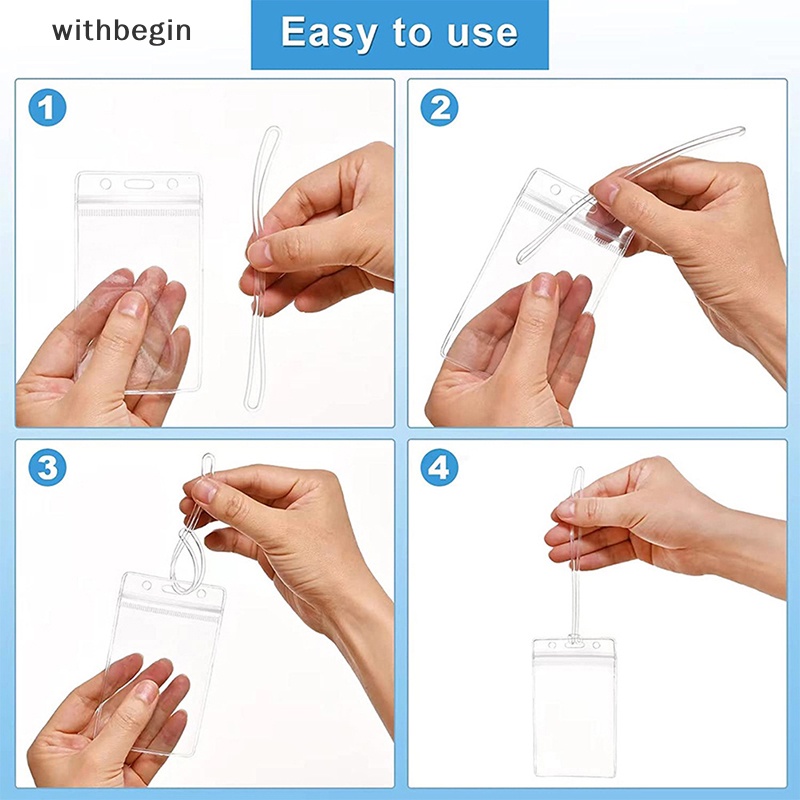 withbegin

Easy to use

1

2

3

4