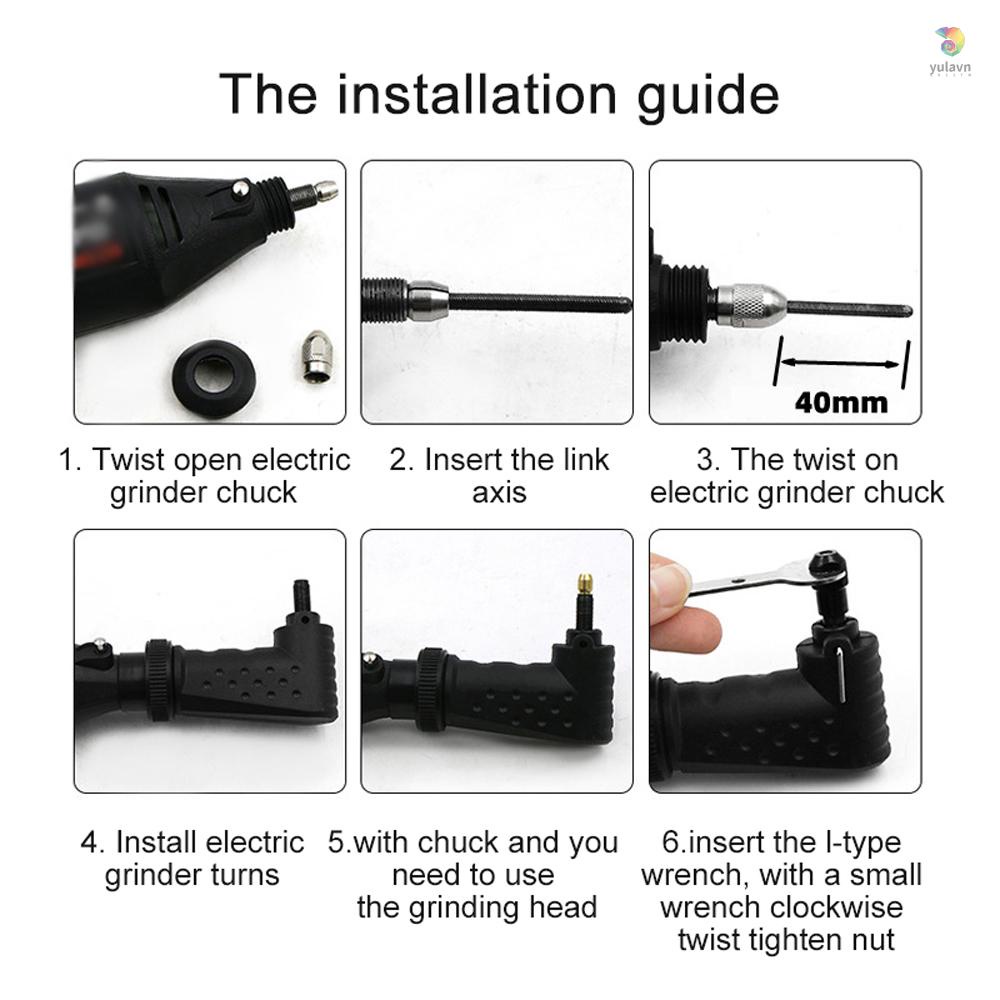 yulavn

The installation guide

40mm

1. Twist open electric grinder chuck

2. Insert the link axis

3. The twist on electric grinder chuck

4. Install electric grinder turns

5.with chuck and you need to use the grinding head

6.insert the l-type wrench, with a small wrench clockwise twist tighten nut