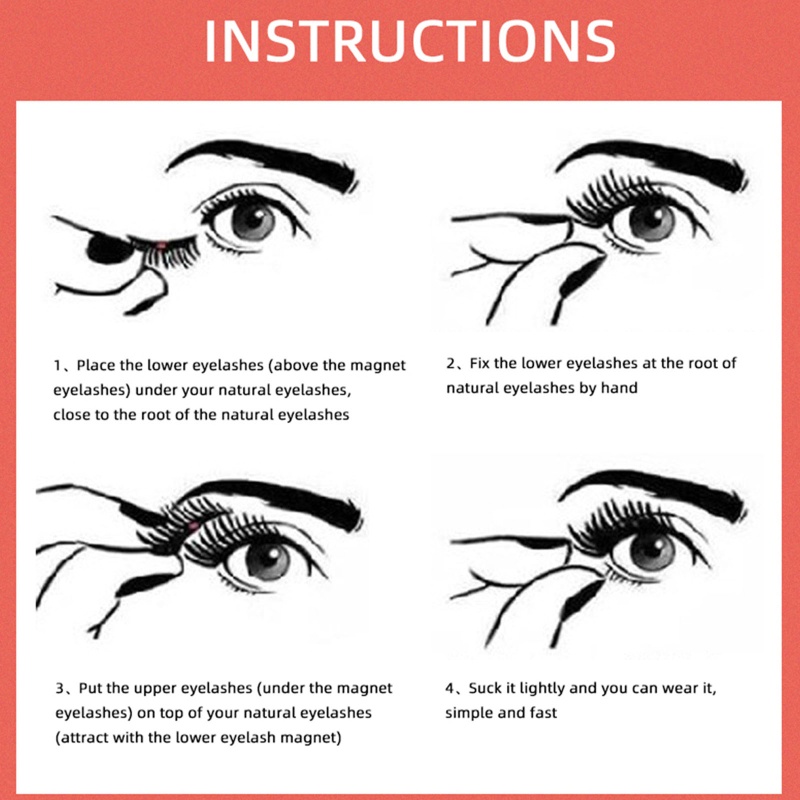 INSTRUCTIONS

1、Place the lower eyelashes (above the magnet eyelashes) under your natural eyelashes, close to the root of the natural eyelashes

2、Fix the lower eyelashes at the root of natural eyelashes by hand

3、Put the upper eyelashes (under the magnet eyelashes) on top of your natural eyelashes (attract with the lower eyelash magnet)

4、Suck it lightly and you can wear it, simple and fast