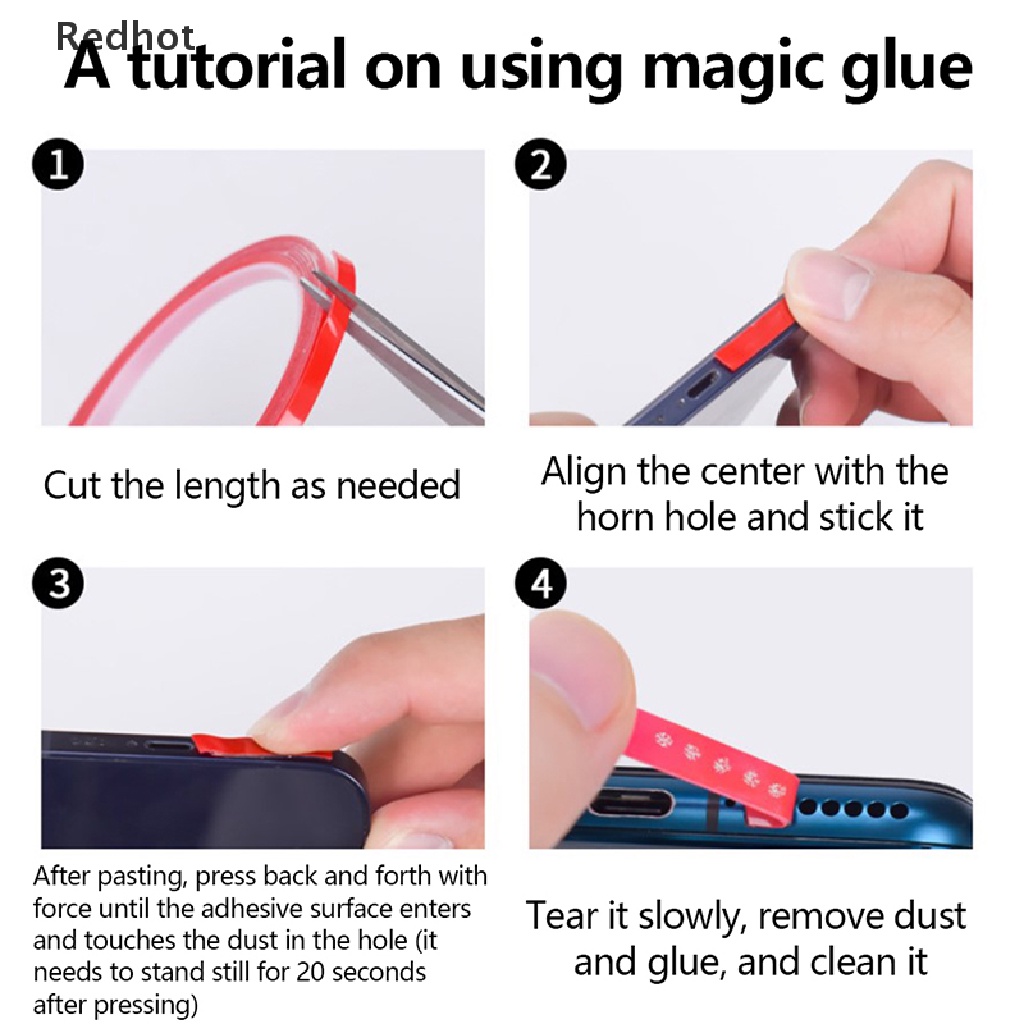 Redhot

A tutorial on using magic glue

1

Cut the length as needed

2

Align the center with the horn hole and stick it

3

After pasting, press back and forth with force until the adhesive surface enters and touches the dust in the hole (it needs to stand still for 20 seconds after pressing)

4

Tear it slowly, remove dust and glue, and clean it