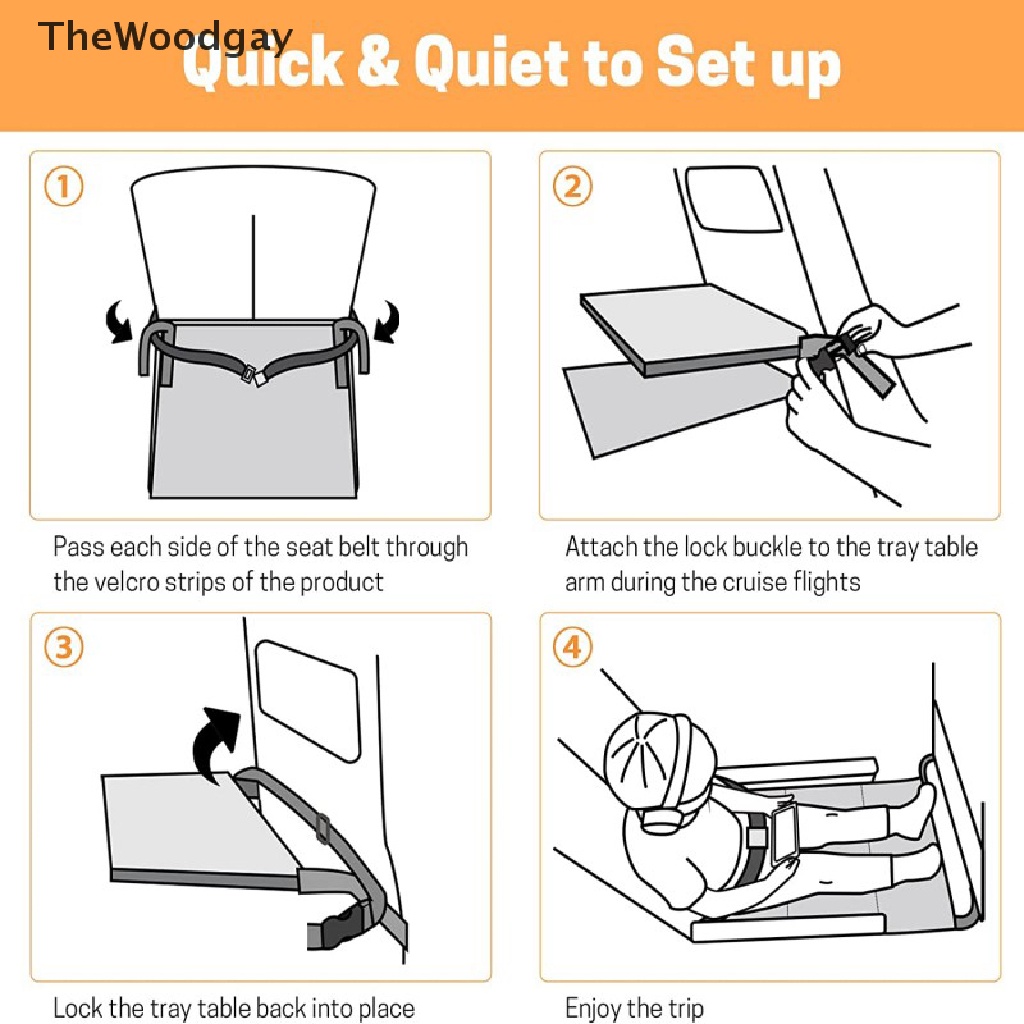 TheWoodgay

Quick & Quiet to Set up

1

Pass each side of the seat belt through the velcro strips of the product

2

Attach the lock buckle to the tray table arm during the cruise flights

3

Lock the tray table back into place

4

Enjoy the trip