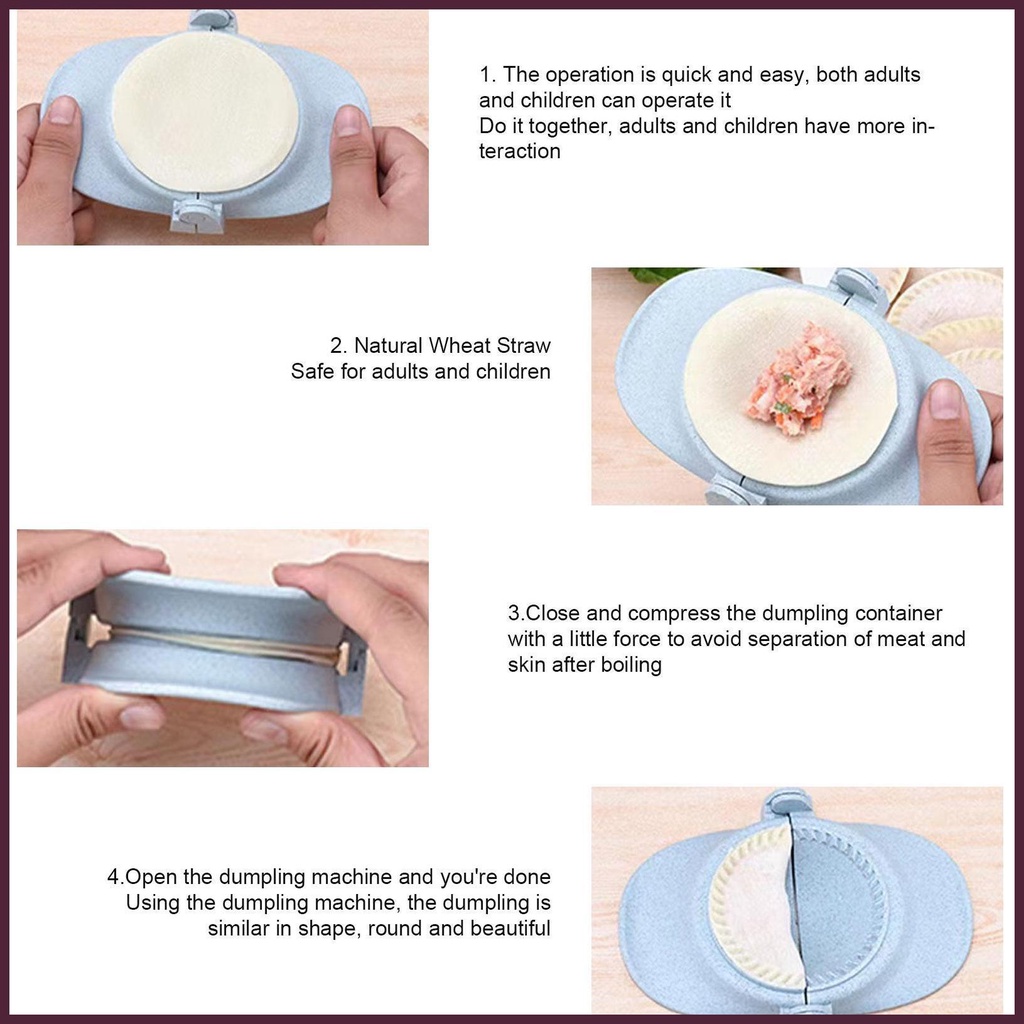 1. The operation is quick and easy, both adults and children can operate it
Do it together, adults and children have more interaction

2. Natural Wheat Straw
Safe for adults and children

3.Close and compress the dumpling container with a little force to avoid separation of meat and skin after boiling

4.Open the dumpling machine and you're done
Using the dumpling machine, the dumpling is similar in shape, round and beautiful