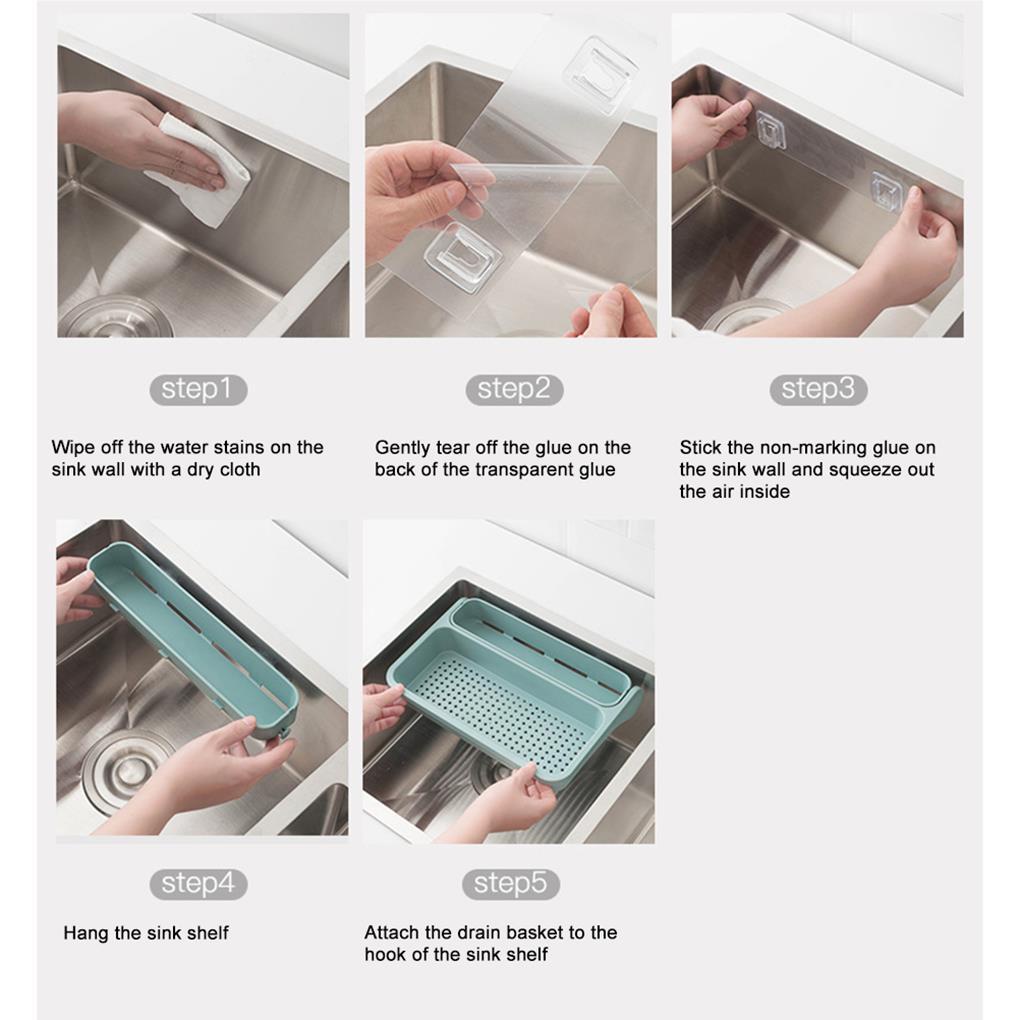 step1

Wipe off the water stains on the sink wall with a dry cloth

step2

Gently tear off the glue on the back of the transparent glue

step3

Stick the non-marking glue on the sink wall and squeeze out the air inside

step4

Hang the sink shelf

step5

Attach the drain basket to the hook of the sink shelf