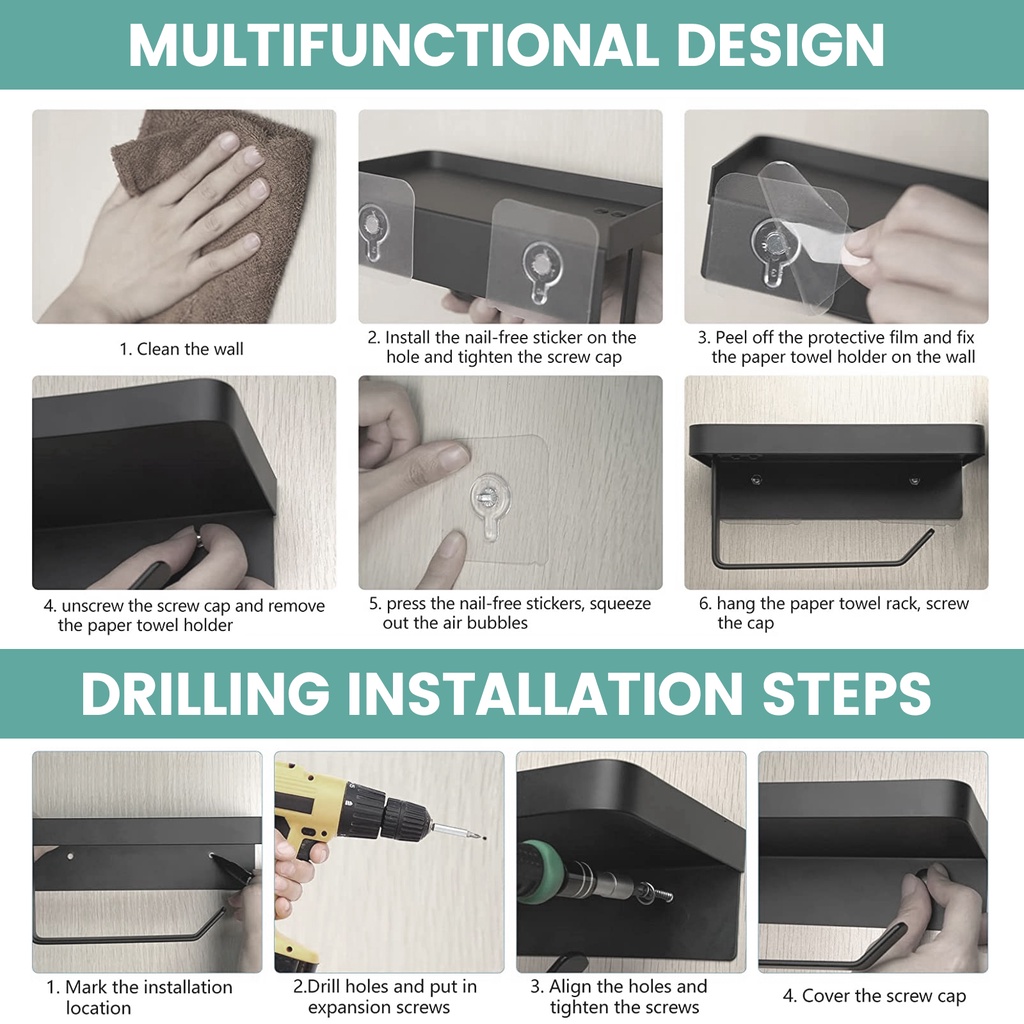 MULTIFUNCTIONAL DESIGN

1. Clean the wall

2. Install the nail-free sticker on the hole and tighten the screw cap

3. Peel off the protective film and fix the paper towel holder on the wall

4. unscrew the screw cap and remove the paper towel holder

5. press the nail-free stickers, squeeze out the air bubbles

6. hang the paper towel rack, screw the cap

DRILLING INSTALLATION STEPS

1. Mark the installation location

2.Drill holes and put in expansion screws

3. Align the holes and tighten the screws

4. Cover the screw cap