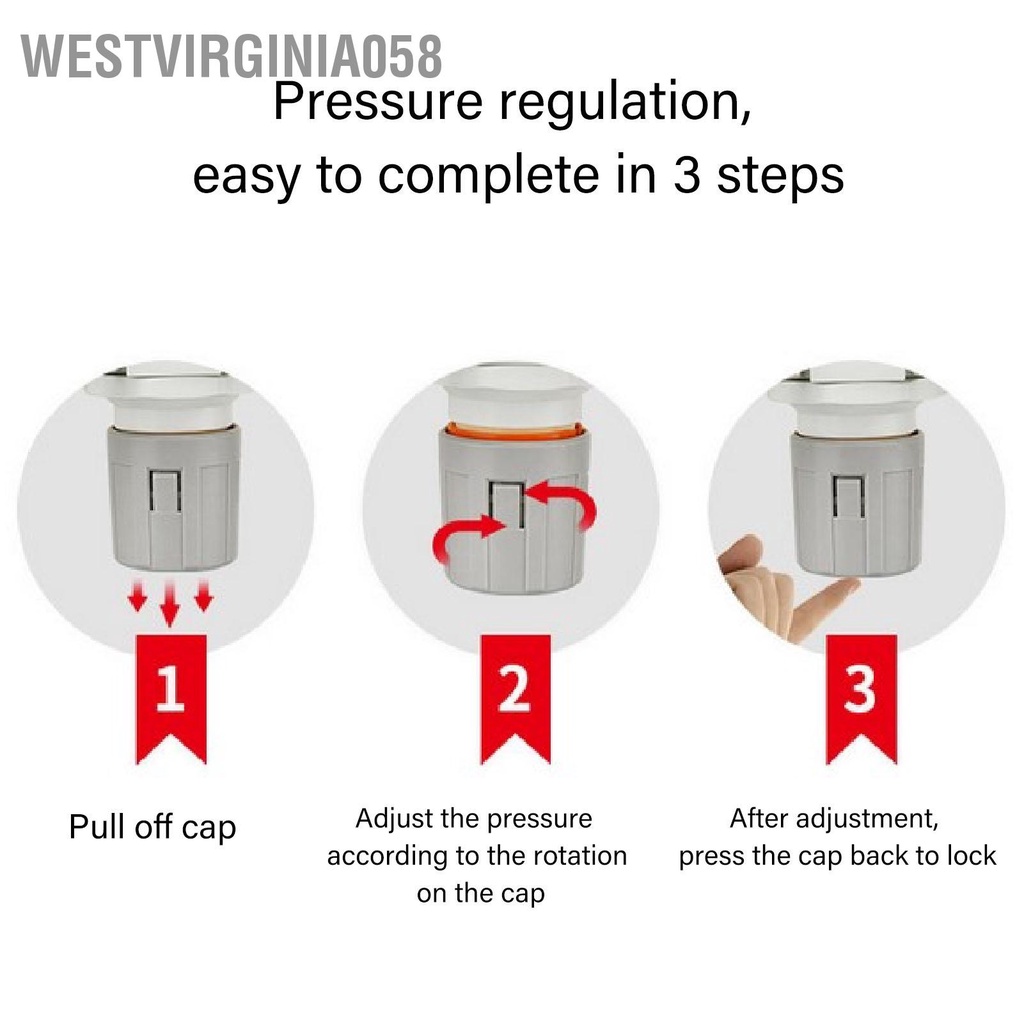 WESTVIRGINIA058

Pressure regulation, easy to complete in 3 steps

1

Pull off cap

2

Adjust the pressure according to the rotation on the cap

3

After adjustment, press the cap back to lock