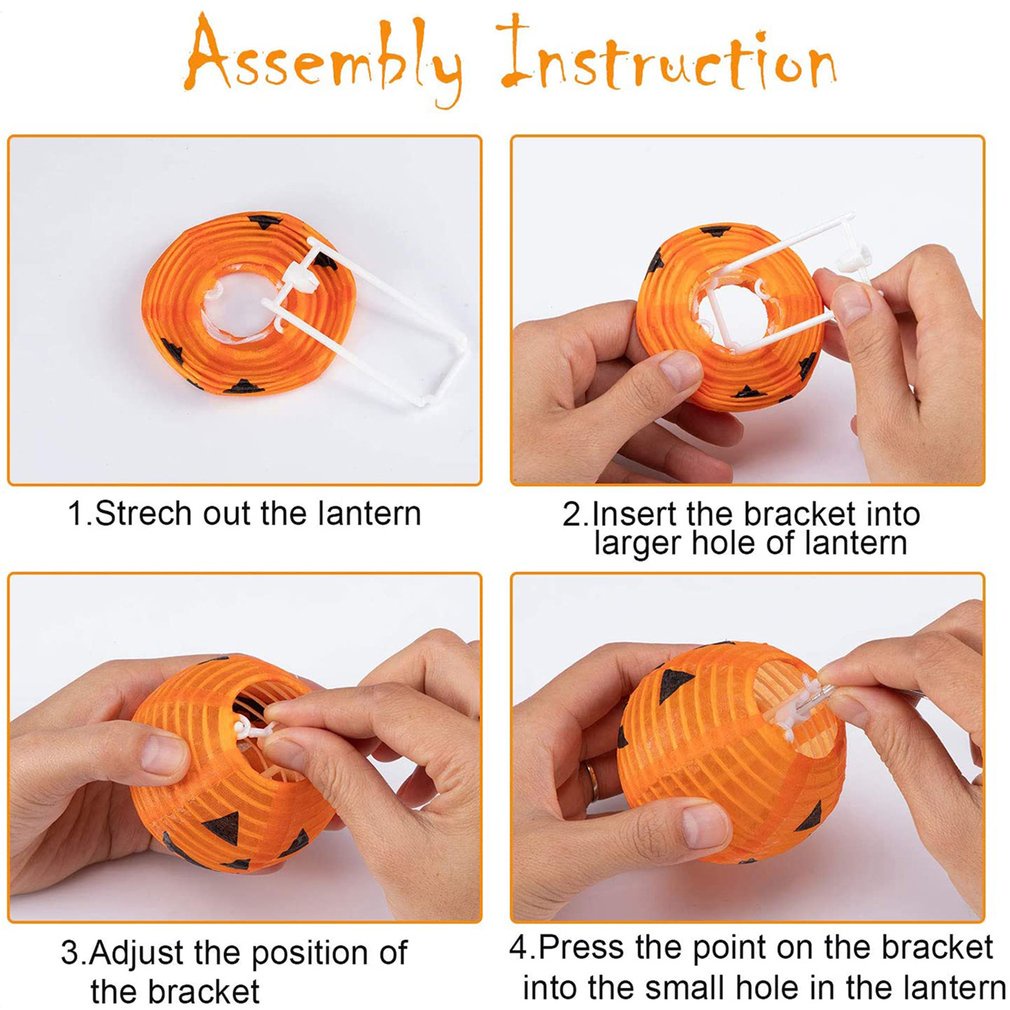 Assembly Instruction

1.Strech out the lantern

2.Insert the bracket into larger hole of lantern

3.Adjust the position of the bracket

4.Press the point on the bracket into the small hole in the lantern