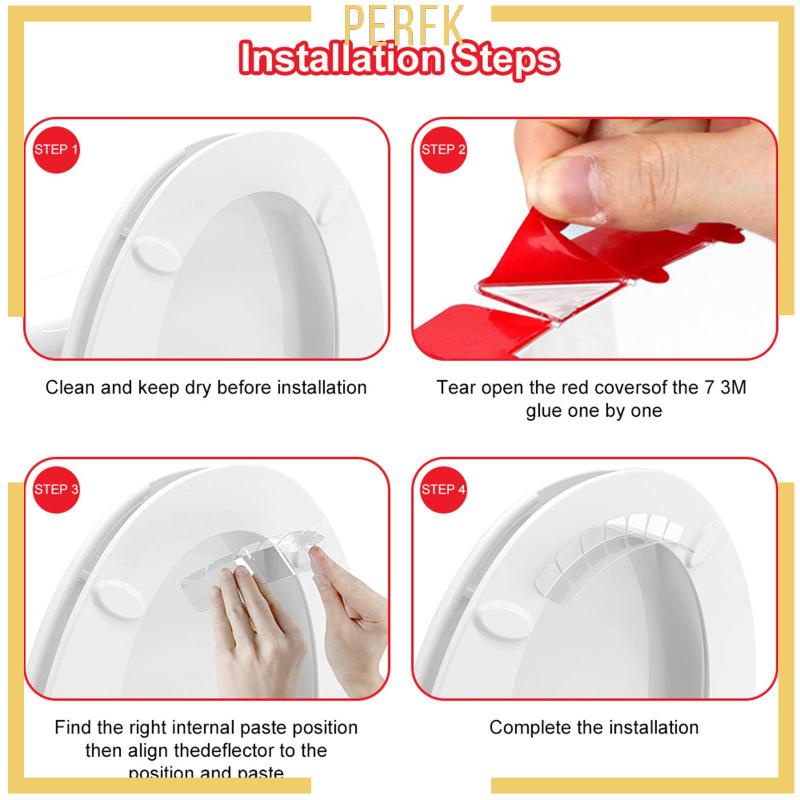 PERFK

Installation Steps

STEP 1

Clean and keep dry before installation

STEP 2

Tear open the red coversof the 7 3M glue one by one

STEP 3

Find the right internal paste position then align thedeflector to the position and paste

STEP 4

Complete the installation