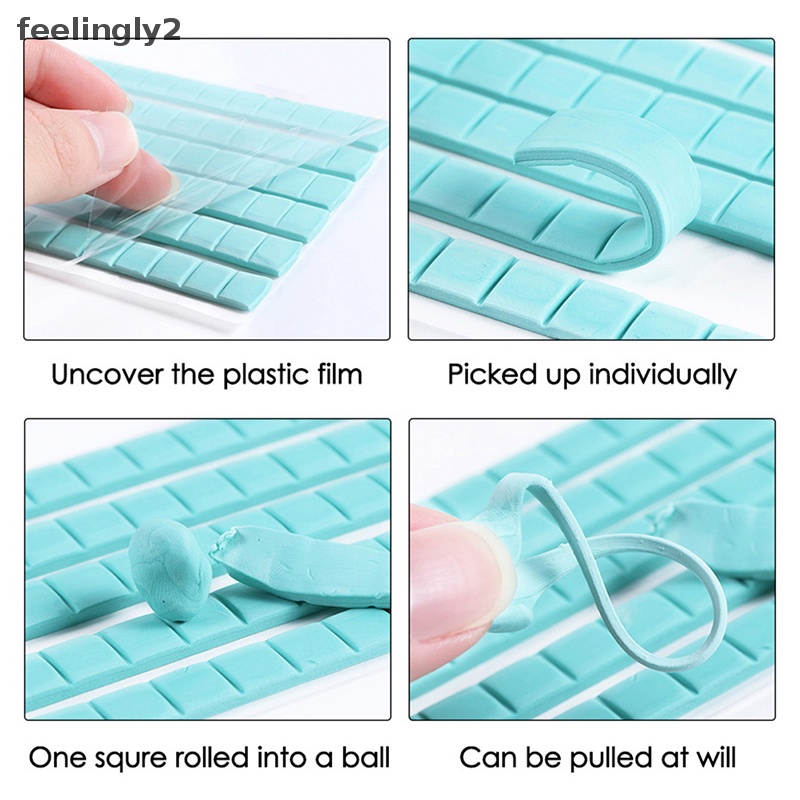 feelingly2

Uncover the plastic film

Picked up individually

One squre rolled into a ball

Can be pulled at will