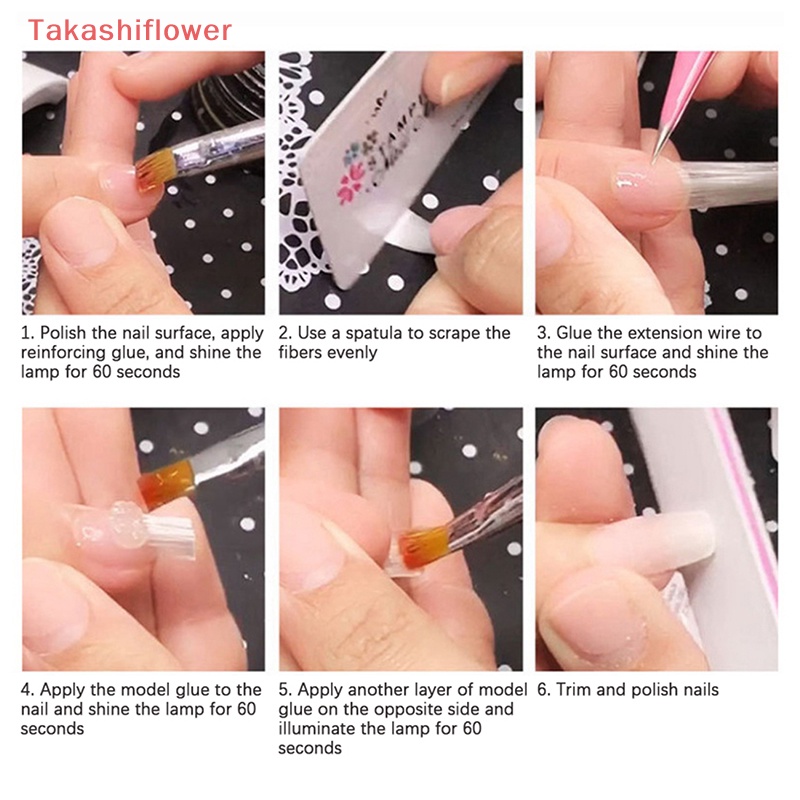 Takashiflower

1. Polish the nail surface, apply reinforcing glue, and shine the lamp for 60 seconds

2. Use a spatula to scrape the fibers evenly

3. Glue the extension wire to the nail surface and shine the lamp for 60 seconds

4. Apply the model glue to the nail and shine the lamp for 60 seconds

5. Apply another layer of model glue on the opposite side and illuminate the lamp for 60 seconds

6. Trim and polish nails