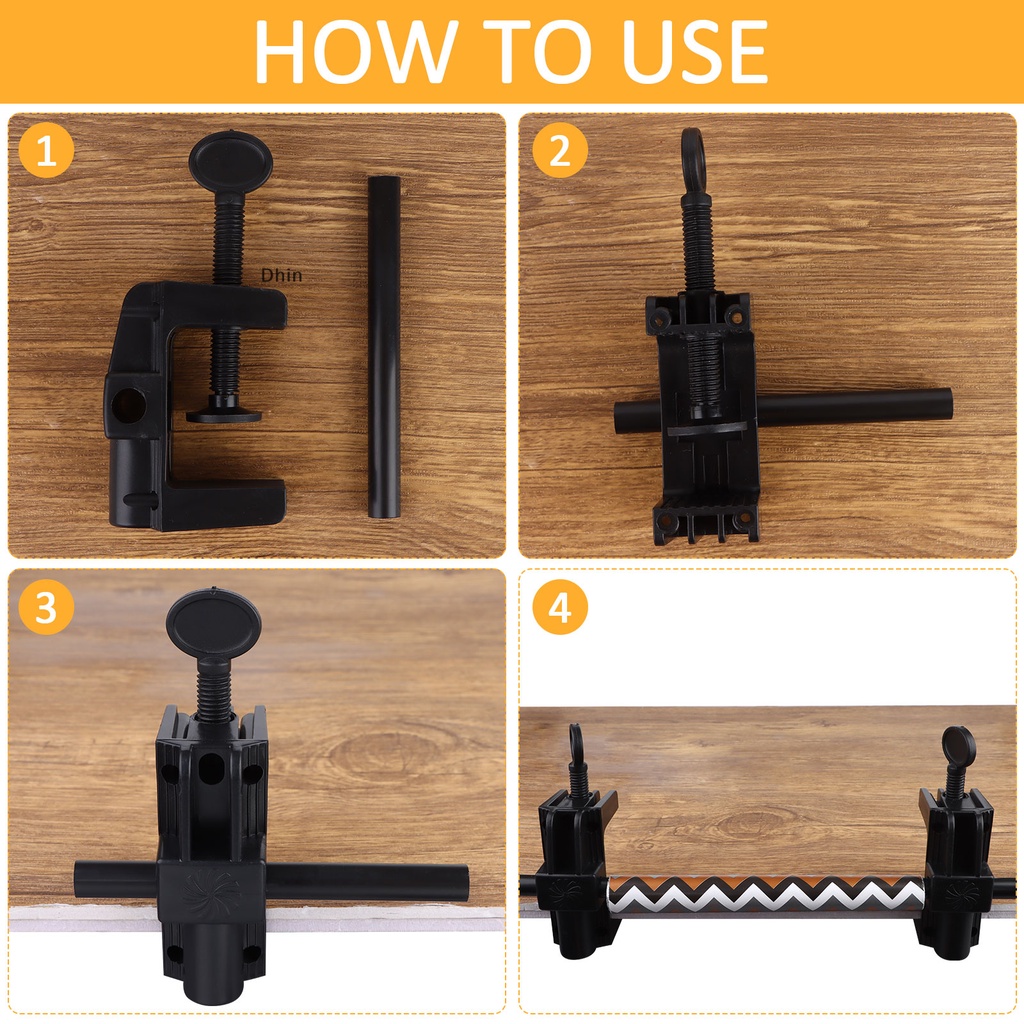 HOW TO USE

1

Dhin

2

3

4