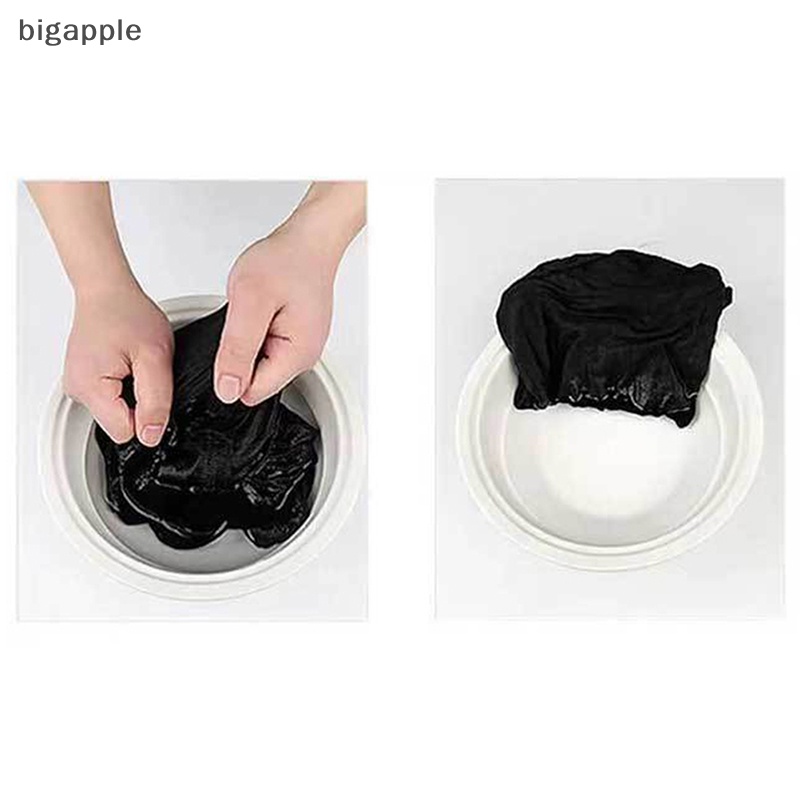 bigapple